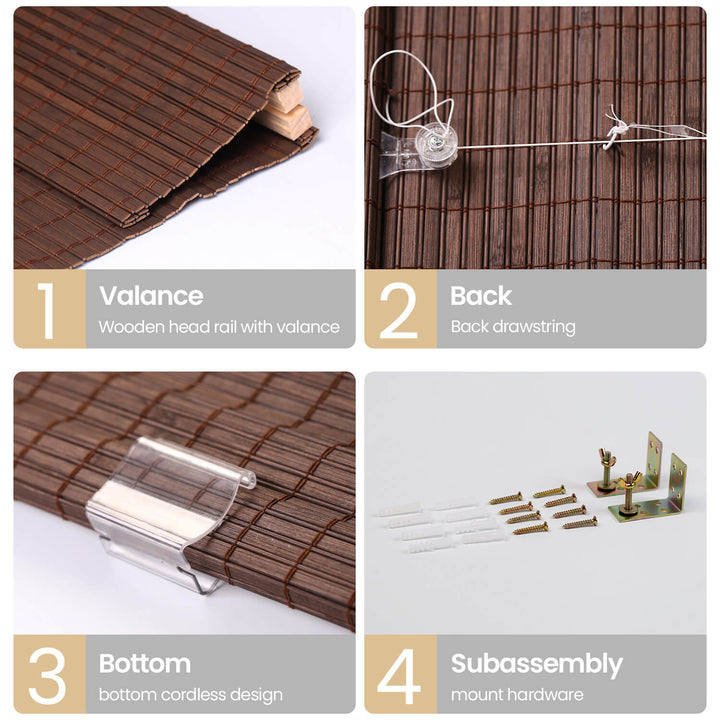 1 Valance
Wooden head rail with valance

2 Back
Back drawstring

3 Bottom
bottom cordless design

4 Subassembly
mount hardware