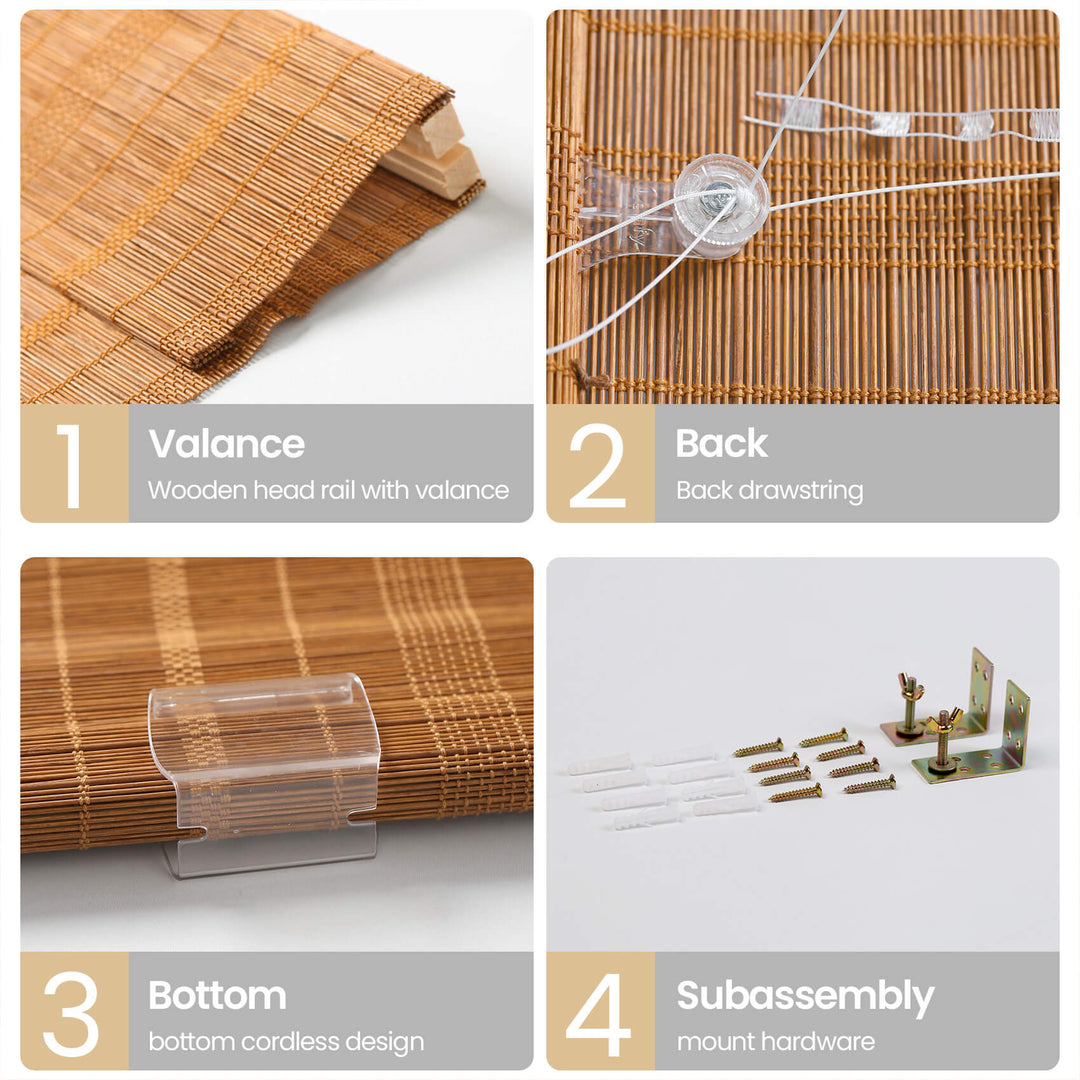 1
Valance
Wooden head rail with valance

2
Back
Back drawstring

3
Bottom
bottom cordless design

4
Subassembly
mount hardware