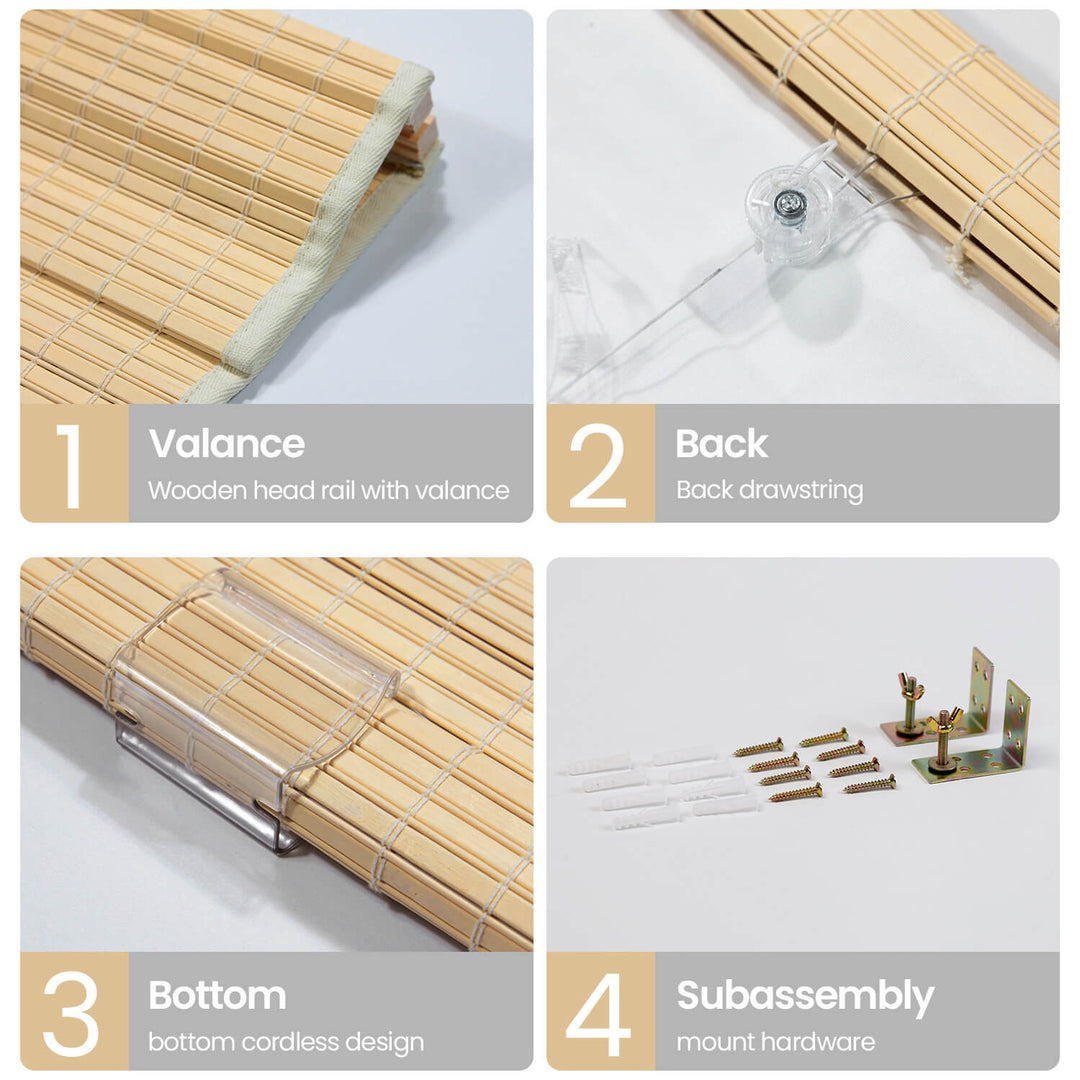 1
Valance
Wooden head rail with valance

2
Back
Back drawstring

3
Bottom
bottom cordless design

4
Subassembly
mount hardware