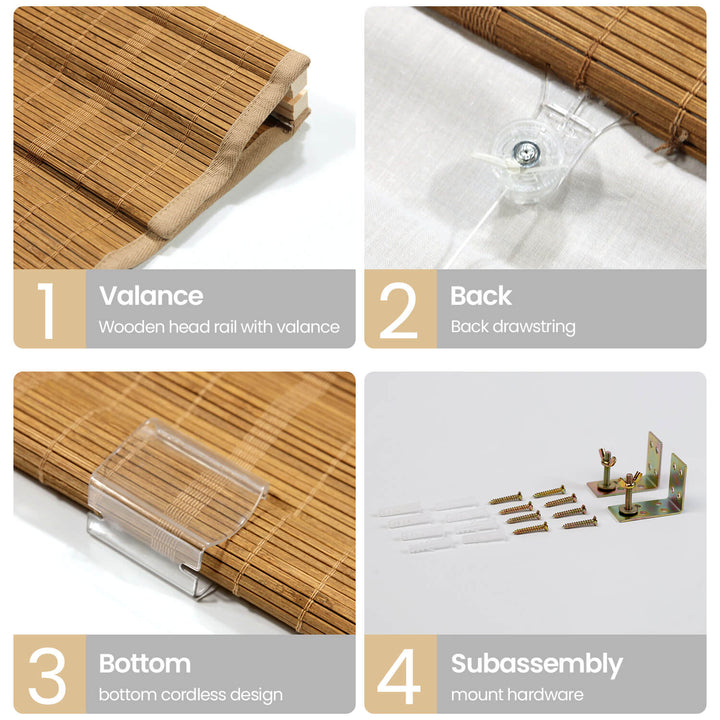 1

Valance

Wooden head rail with valance

2

Back

Back drawstring

3

Bottom

bottom cordless design

4

Subassembly

mount hardware