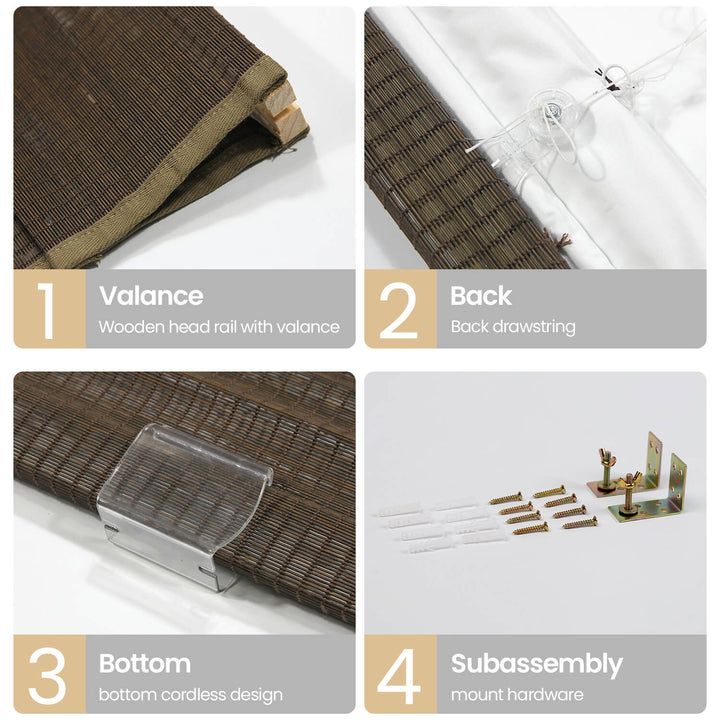 1 Valance
Wooden head rail with valance

2 Back
Back drawstring

3 Bottom
bottom cordless design

4 Subassembly
mount hardware