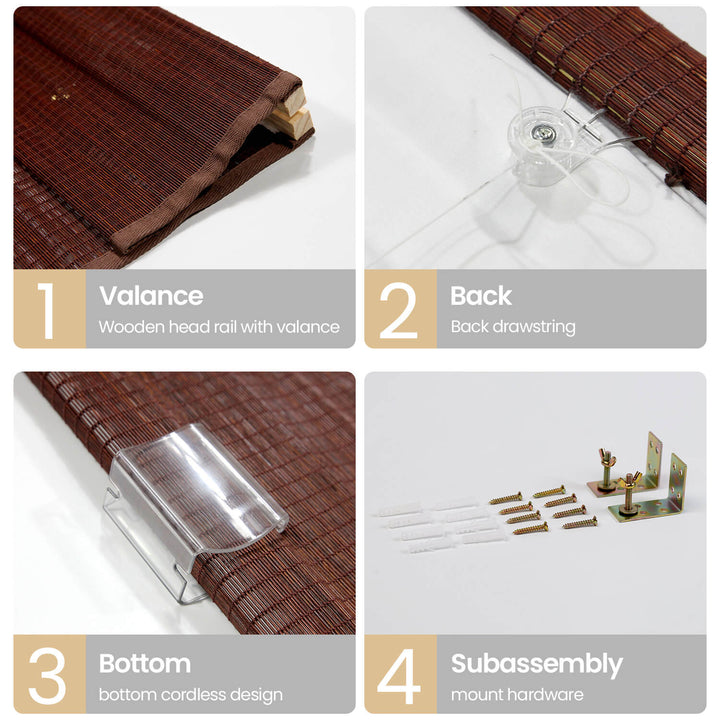 1 Valance
Wooden head rail with valance

2 Back
Back drawstring

3 Bottom
bottom cordless design

4 Subassembly
mount hardware