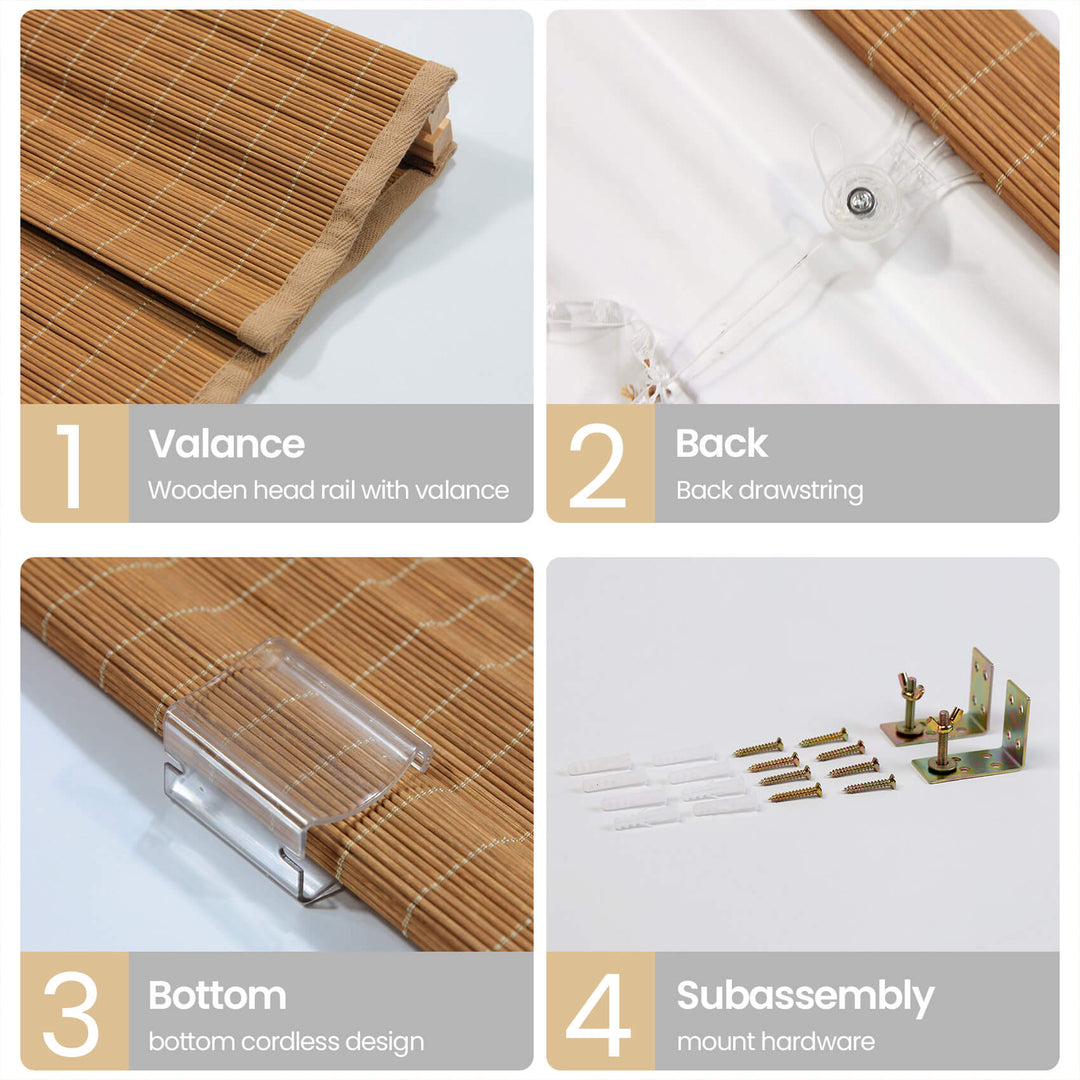 1 Valance
Wooden head rail with valance

2 Back
Back drawstring

3 Bottom
bottom cordless design

4 Subassembly
mount hardware