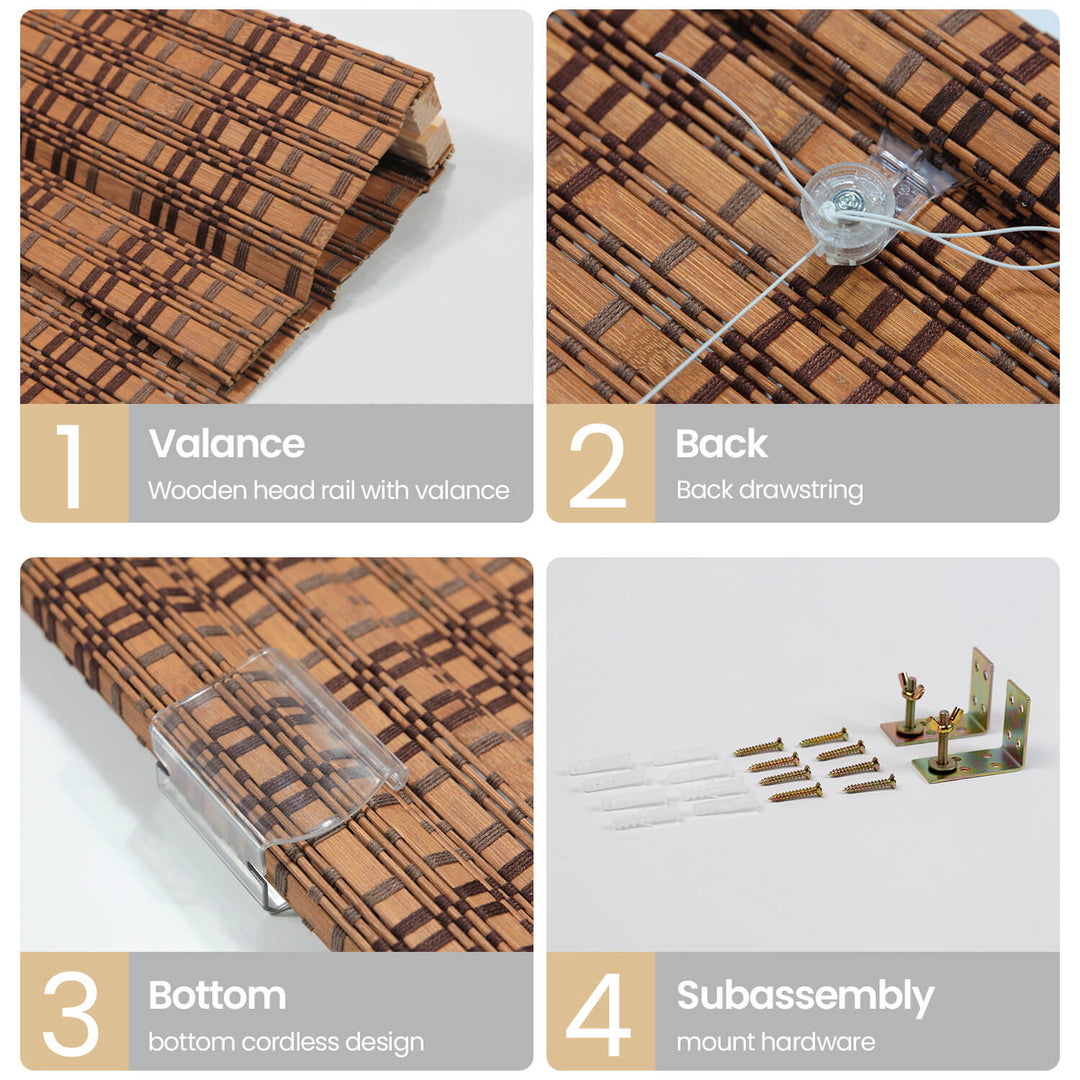 1 Valance
Wooden head rail with valance

2 Back
Back drawstring

3 Bottom
bottom cordless design

4 Subassembly
mount hardware