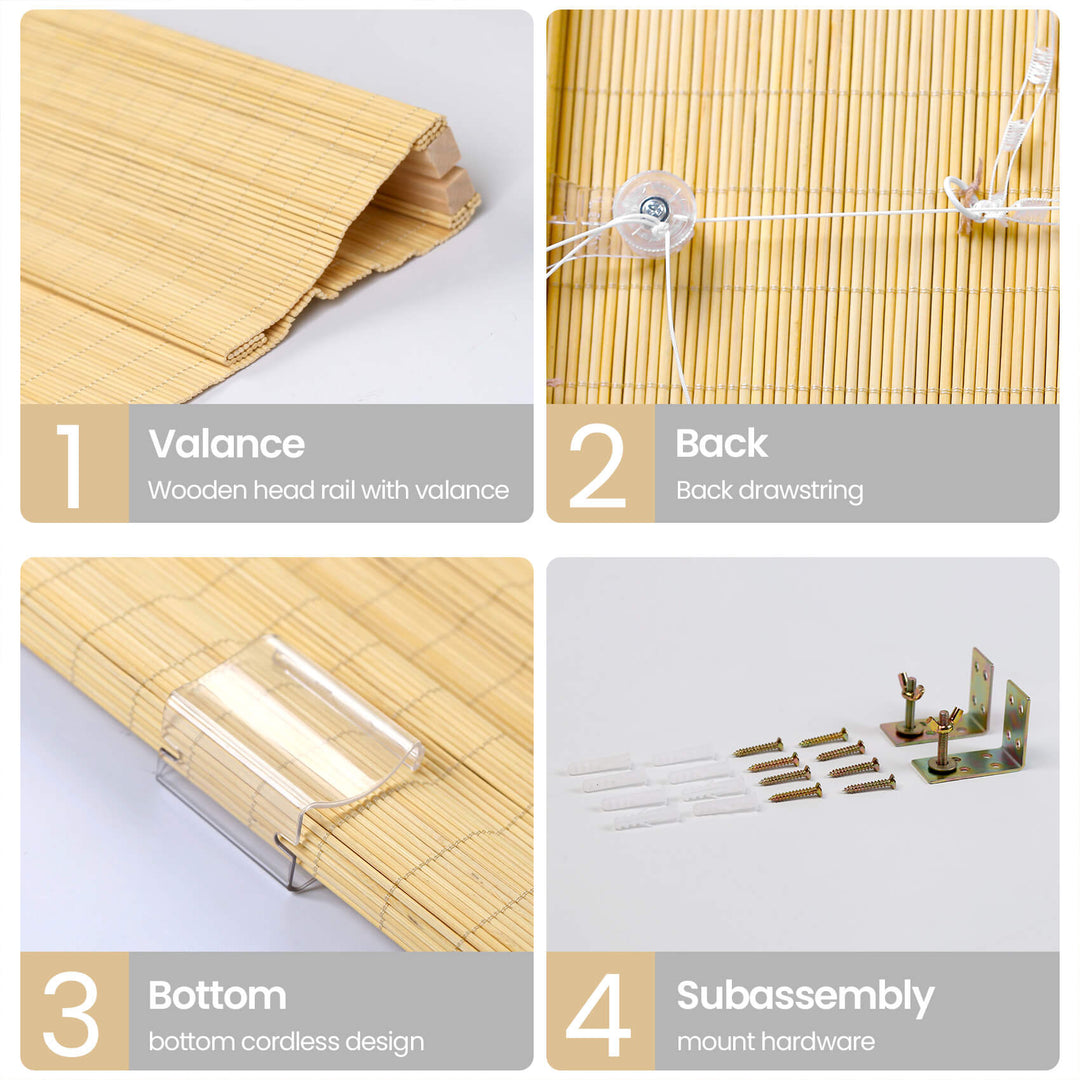 1 Valance
Wooden head rail with valance

2 Back
Back drawstring

3 Bottom
bottom cordless design

4 Subassembly
mount hardware