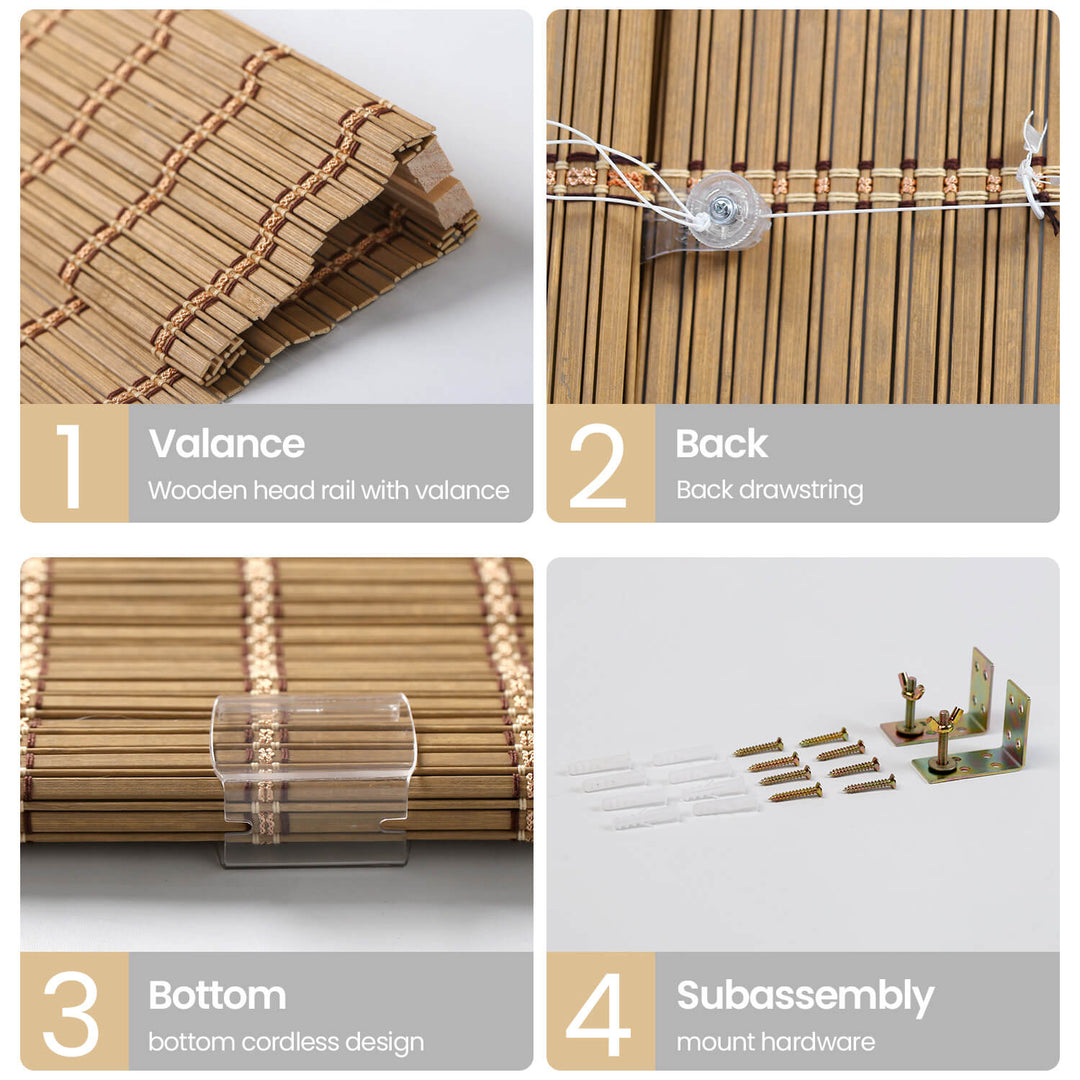 1 Valance
Wooden head rail with valance

2 Back
Back drawstring

3 Bottom
bottom cordless design

4 Subassembly
mount hardware