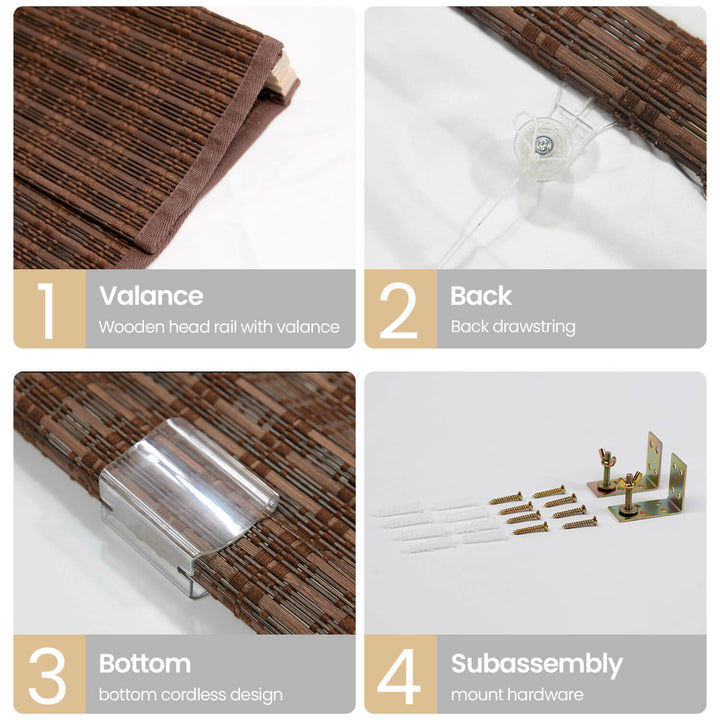 1 Valance
Wooden head rail with valance

2 Back
Back drawstring

3 Bottom
bottom cordless design

4 Subassembly
mount hardware