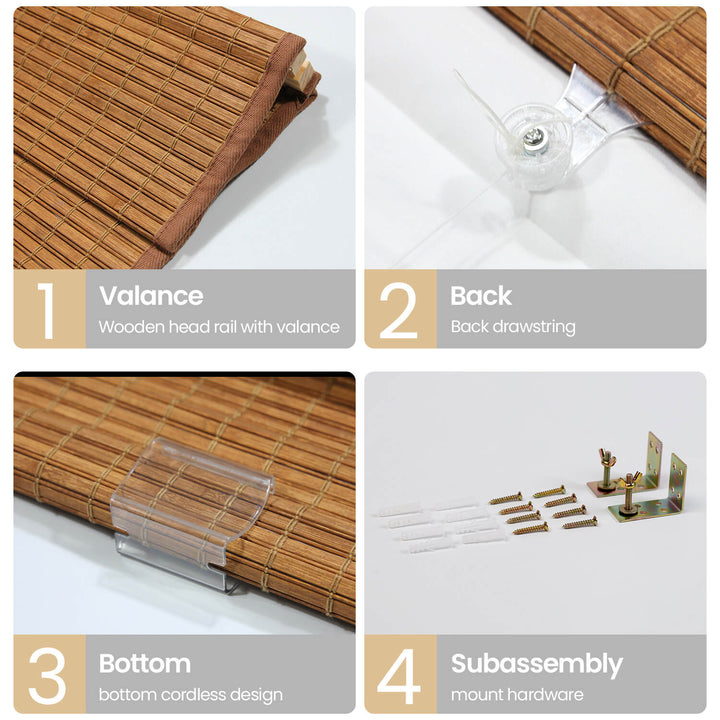 1 Valance
Wooden head rail with valance

2 Back
Back drawstring

3 Bottom
bottom cordless design

4 Subassembly
mount hardware