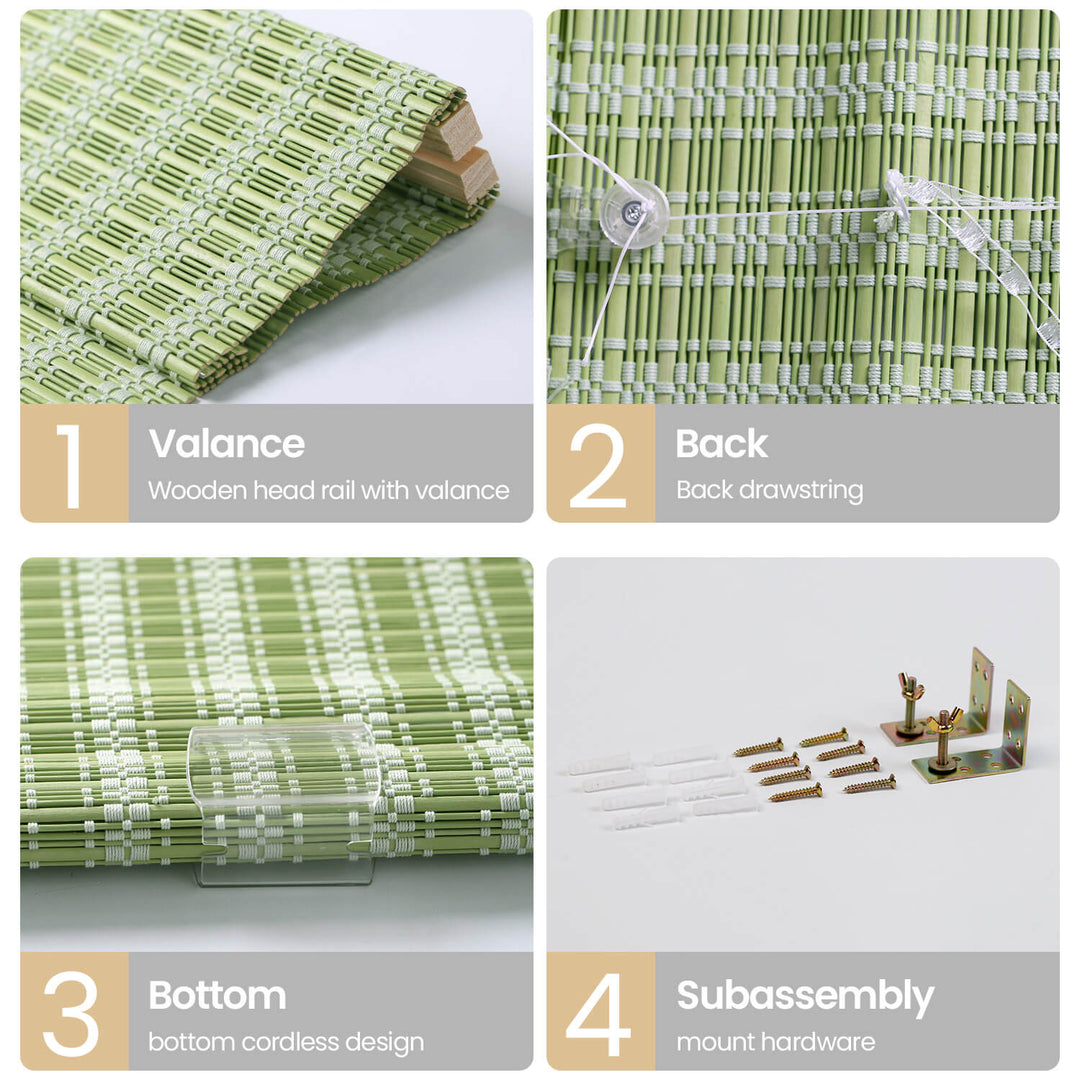 1
Valance
Wooden head rail with valance

2
Back
Back drawstring

3
Bottom
bottom cordless design

4
Subassembly
mount hardware