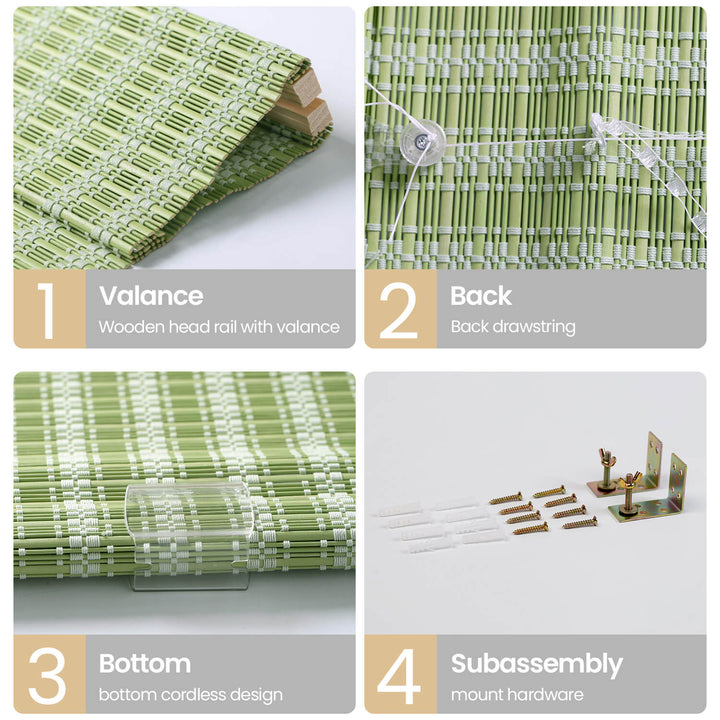 1 Valance
Wooden head rail with valance

2 Back
Back drawstring

3 Bottom
bottom cordless design

4 Subassembly
mount hardware