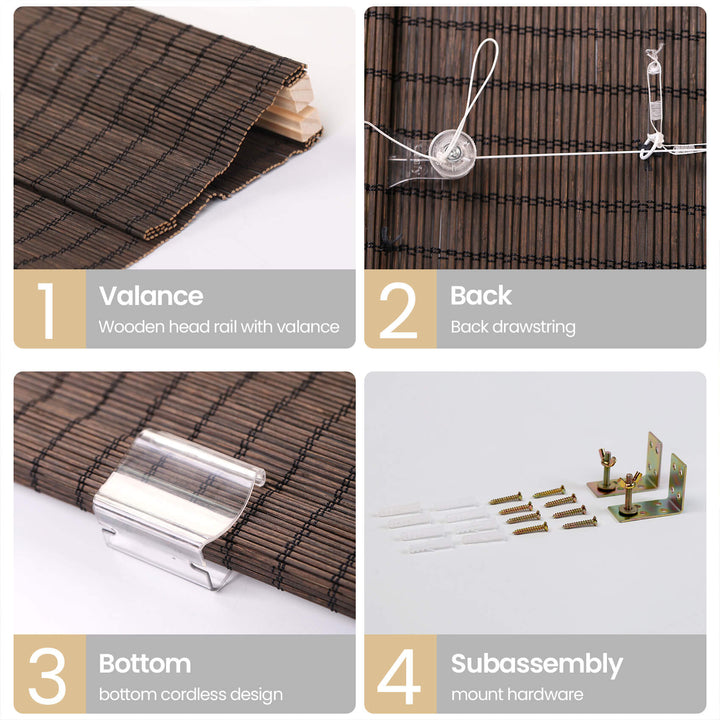 1 Valance
Wooden head rail with valance

2 Back
Back drawstring

3 Bottom
bottom cordless design

4 Subassembly
mount hardware