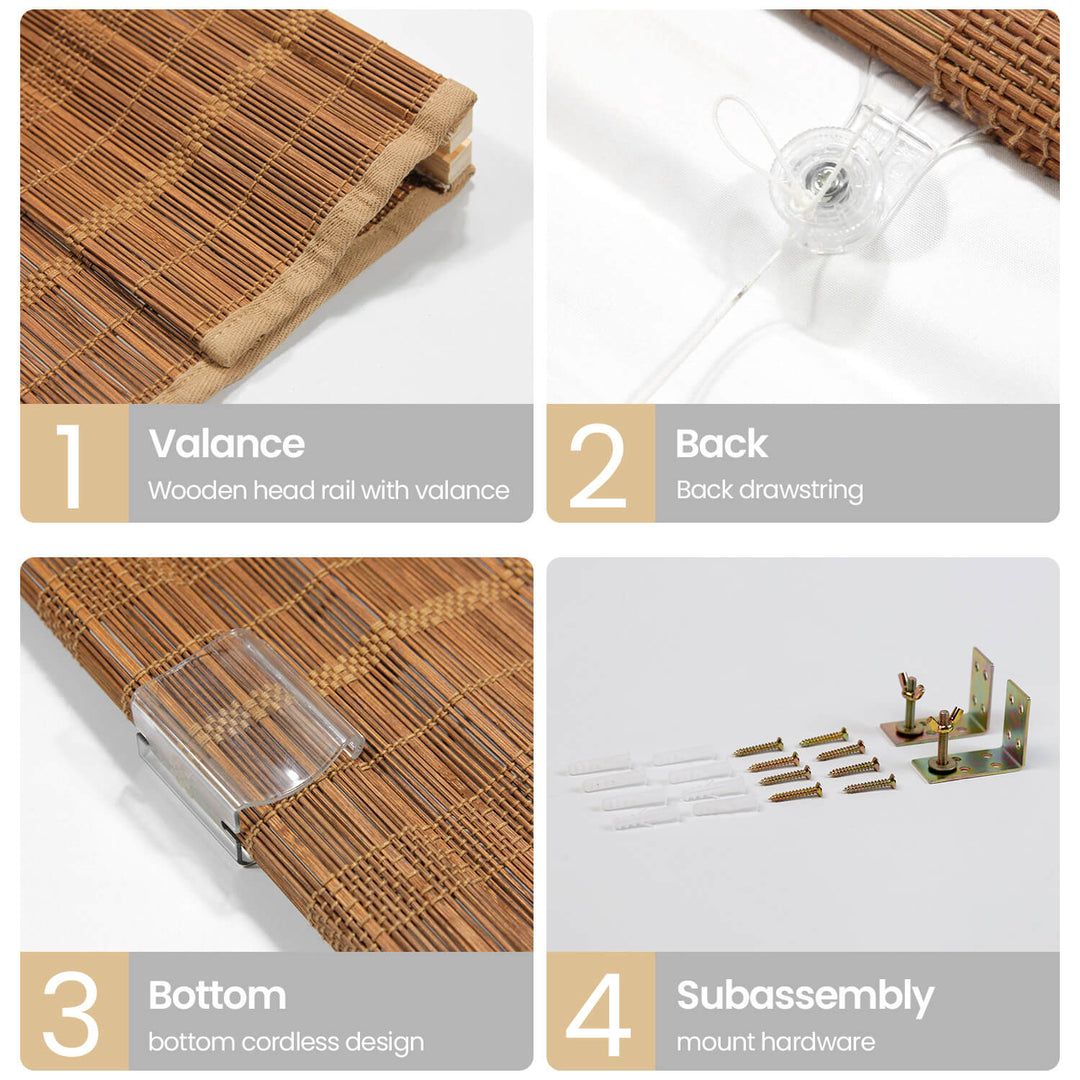 1 Valance
Wooden head rail with valance

2 Back
Back drawstring

3 Bottom
bottom cordless design

4 Subassembly
mount hardware