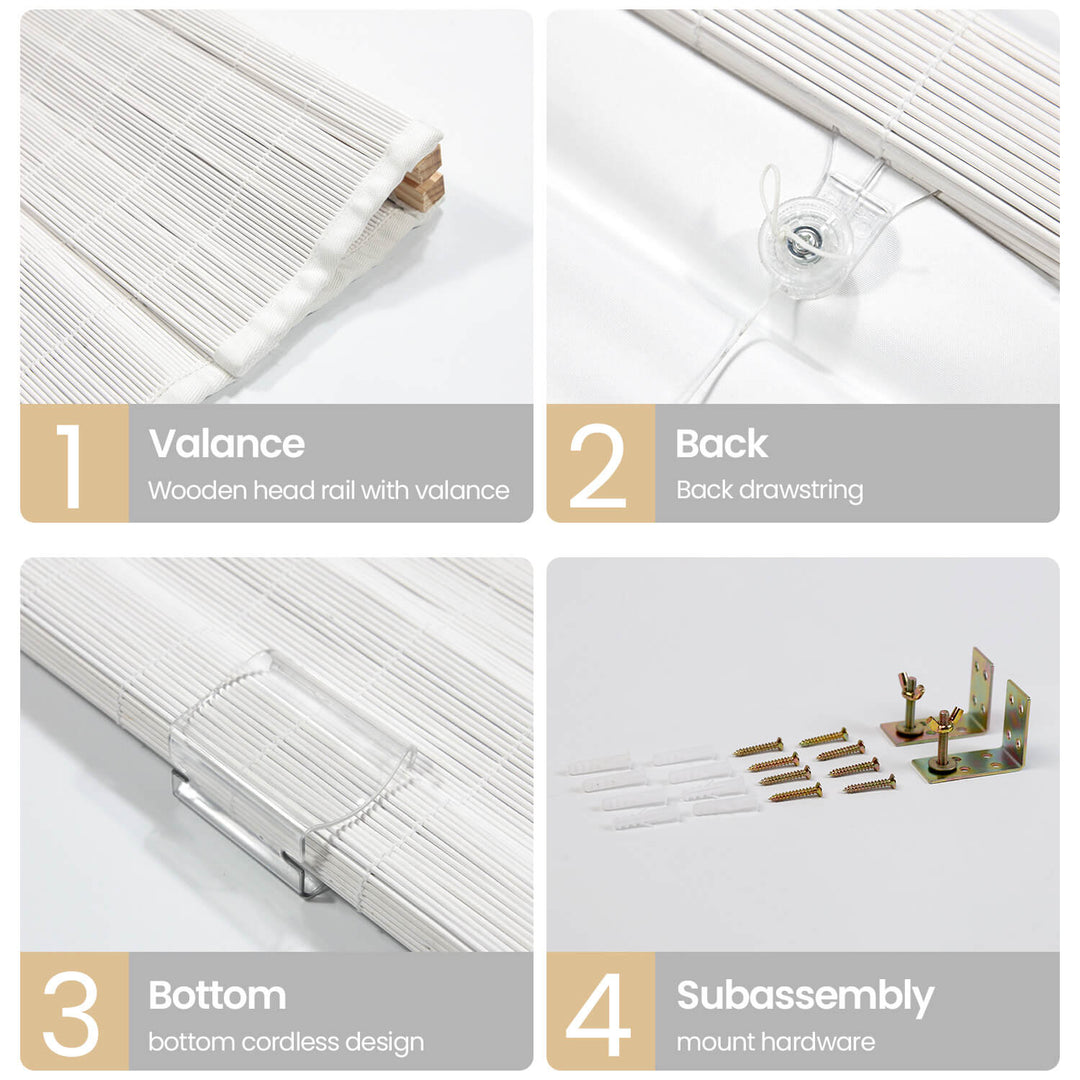 1 Valance
Wooden head rail with valance

2 Back
Back drawstring

3 Bottom
bottom cordless design

4 Subassembly
mount hardware