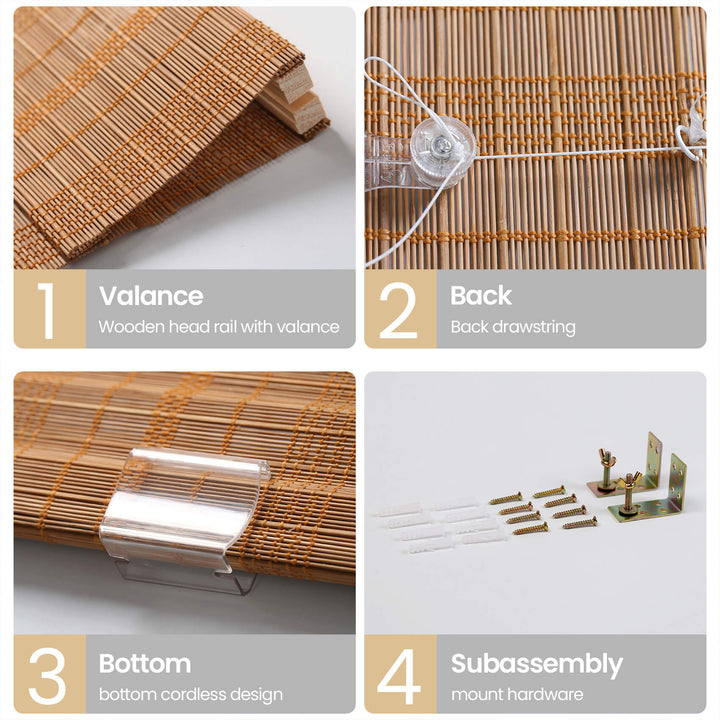 1 Valance
Wooden head rail with valance

2 Back
Back drawstring

3 Bottom
bottom cordless design

4 Subassembly
mount hardware