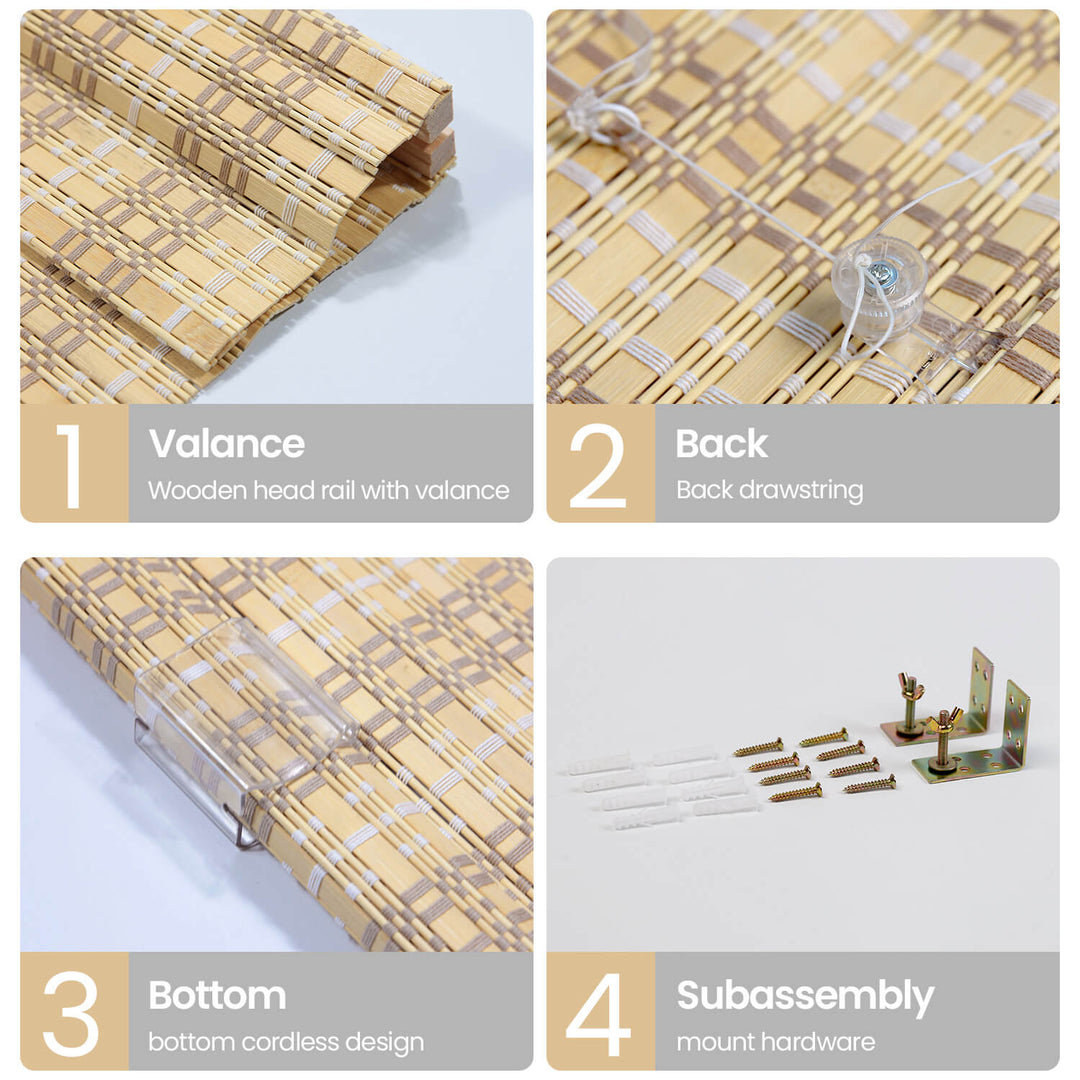 1
Valance
Wooden head rail with valance

2
Back
Back drawstring

3
Bottom
bottom cordless design

4
Subassembly
mount hardware