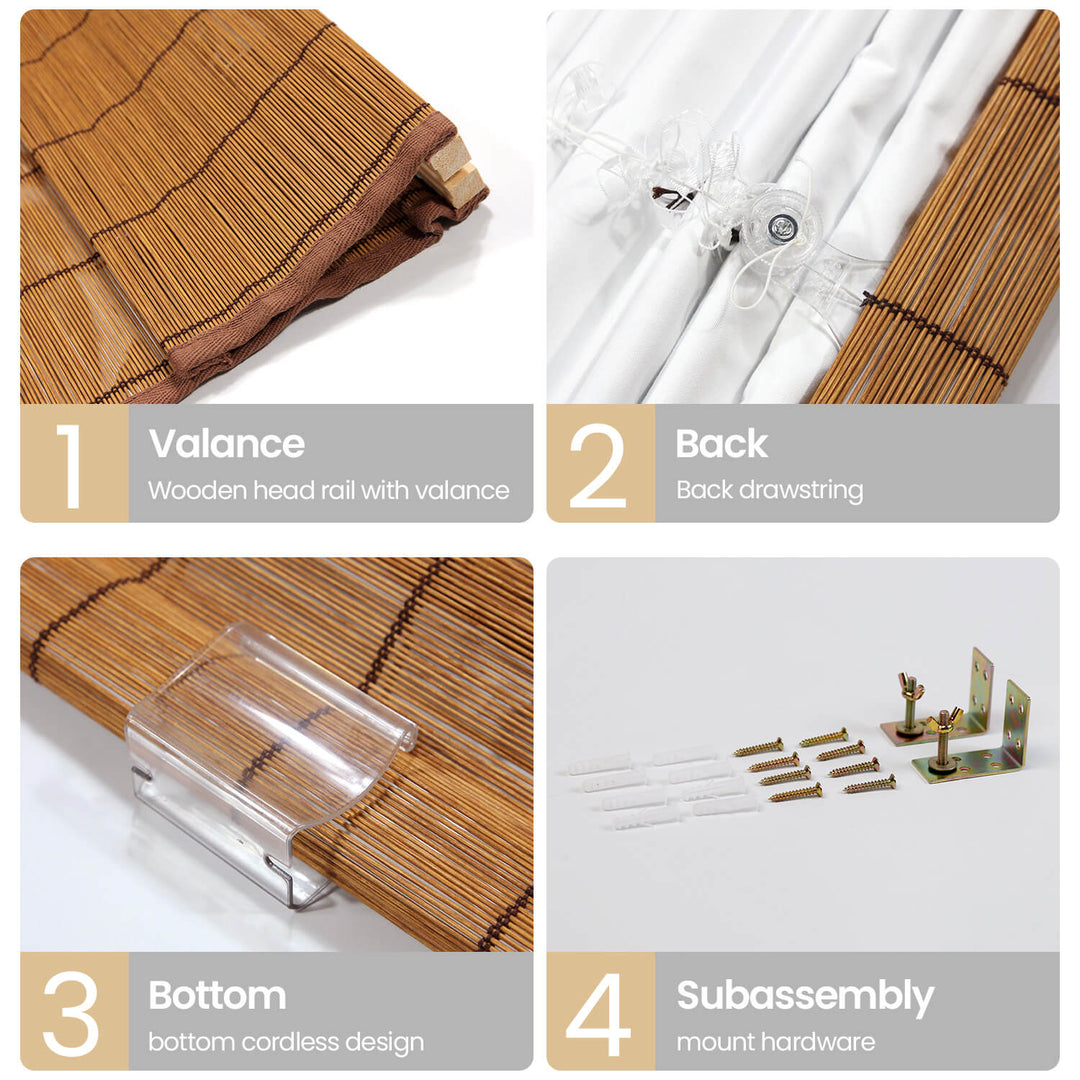 1
Valance
Wooden head rail with valance

2
Back
Back drawstring

3
Bottom
bottom cordless design

4
Subassembly
mount hardware