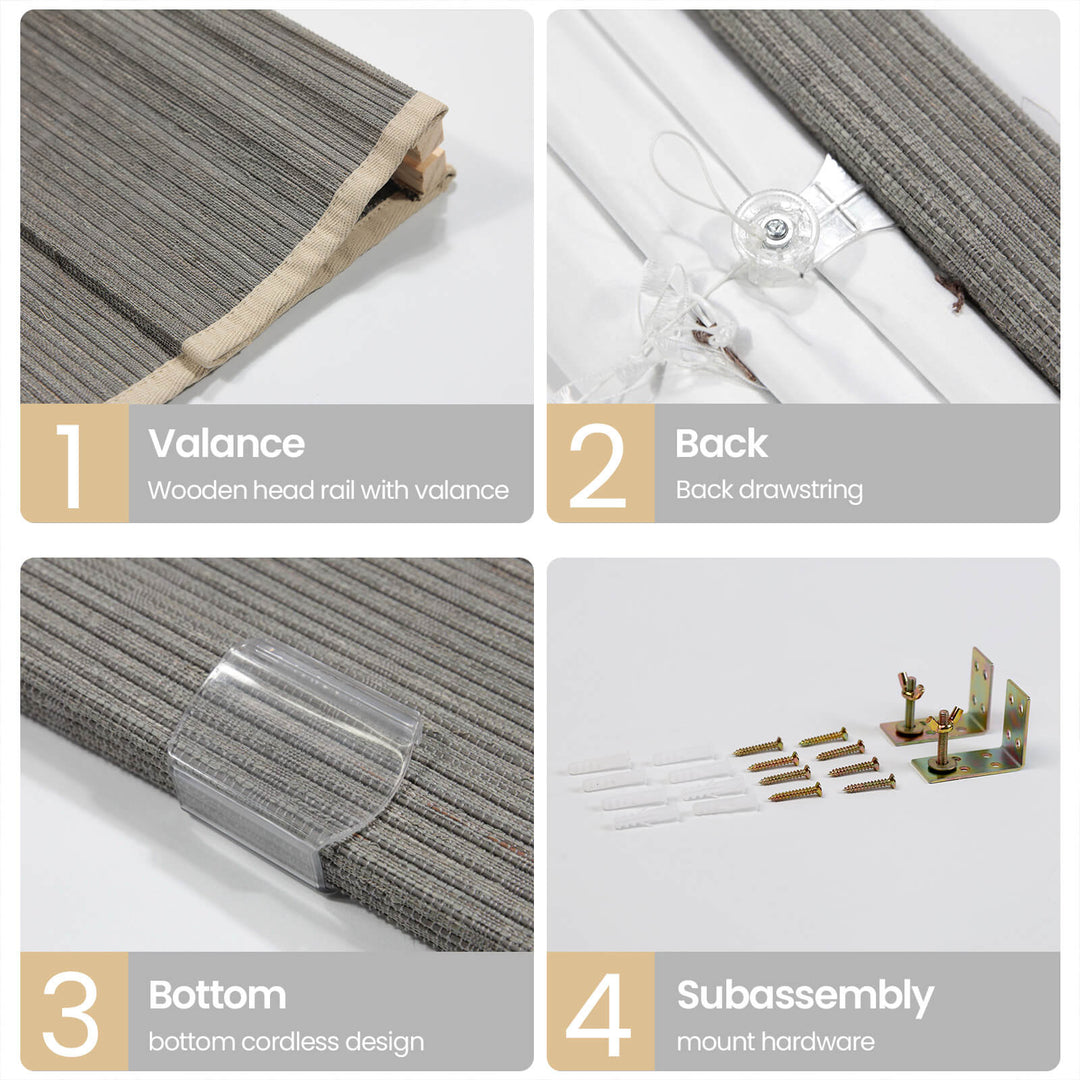 1
Valance
Wooden head rail with valance

2
Back
Back drawstring

3
Bottom
bottom cordless design

4
Subassembly
mount hardware