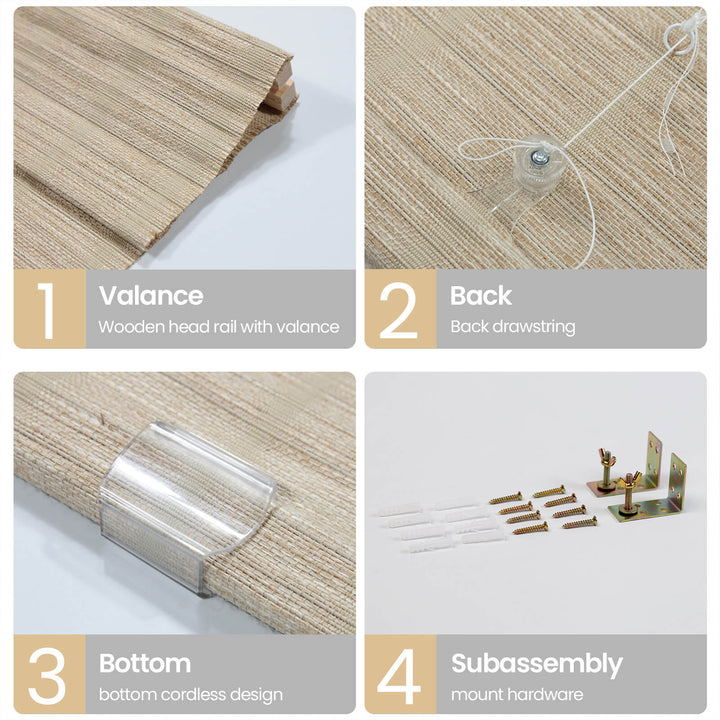 1 Valance
Wooden head rail with valance

2 Back
Back drawstring

3 Bottom
bottom cordless design

4 Subassembly
mount hardware