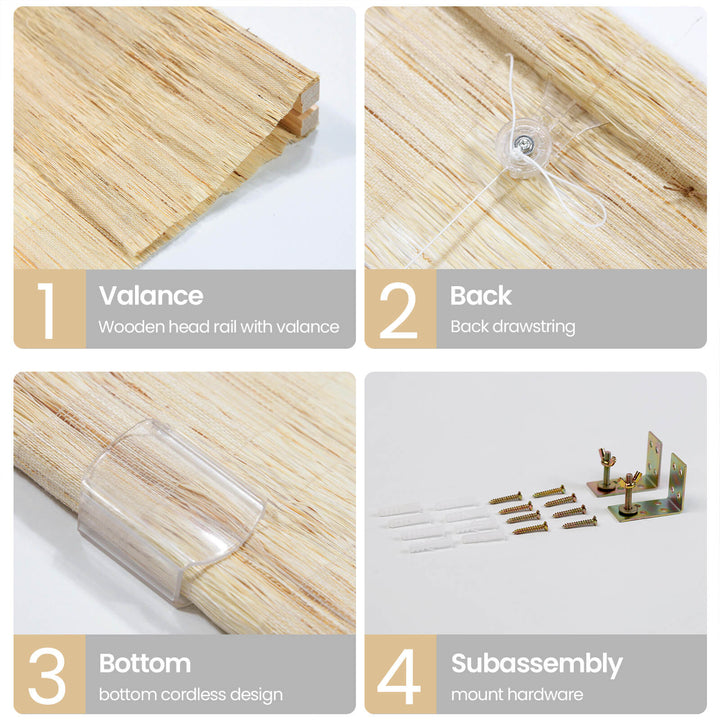 1 Valance
Wooden head rail with valance

2 Back
Back drawstring

3 Bottom
bottom cordless design

4 Subassembly
mount hardware