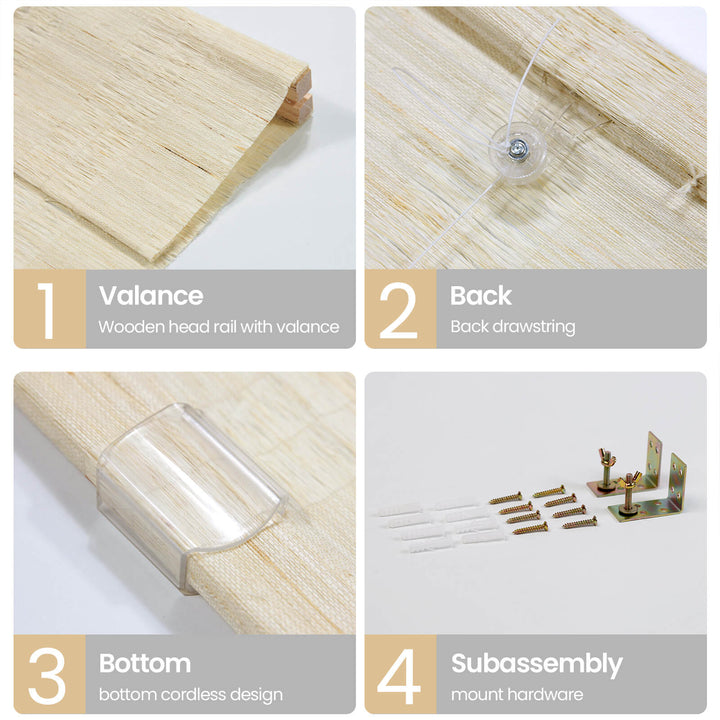 1
Valance
Wooden head rail with valance

2
Back
Back drawstring

3
Bottom
bottom cordless design

4
Subassembly
mount hardware