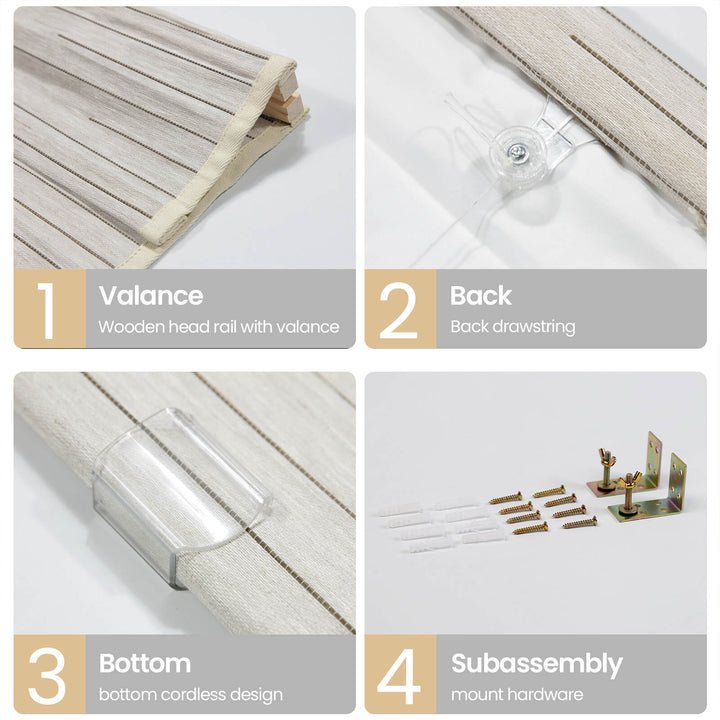 1 Valance
Wooden head rail with valance

2 Back
Back drawstring

3 Bottom
bottom cordless design

4 Subassembly
mount hardware