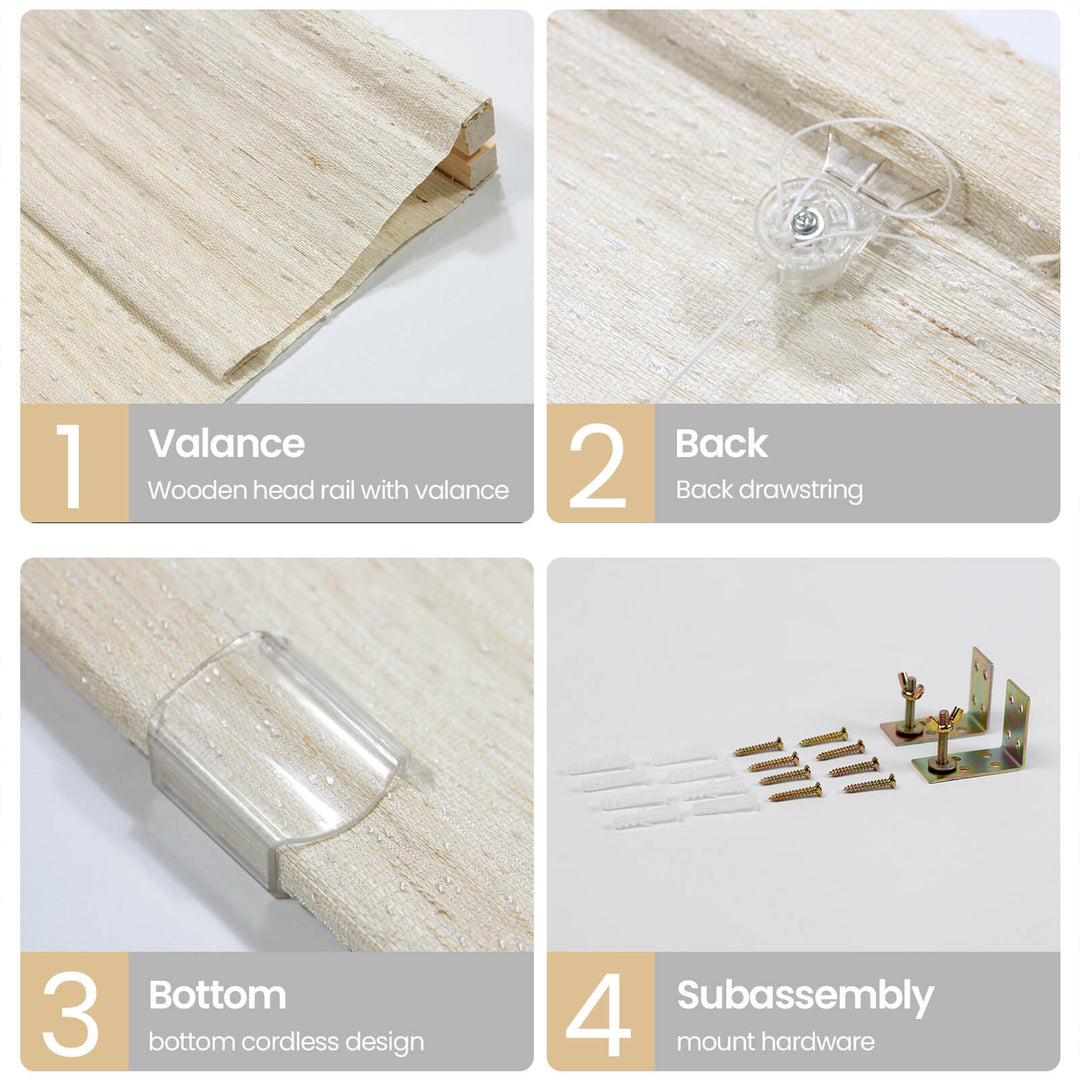 1
Valance
Wooden head rail with valance

2
Back
Back drawstring

3
Bottom
bottom cordless design

4
Subassembly
mount hardware