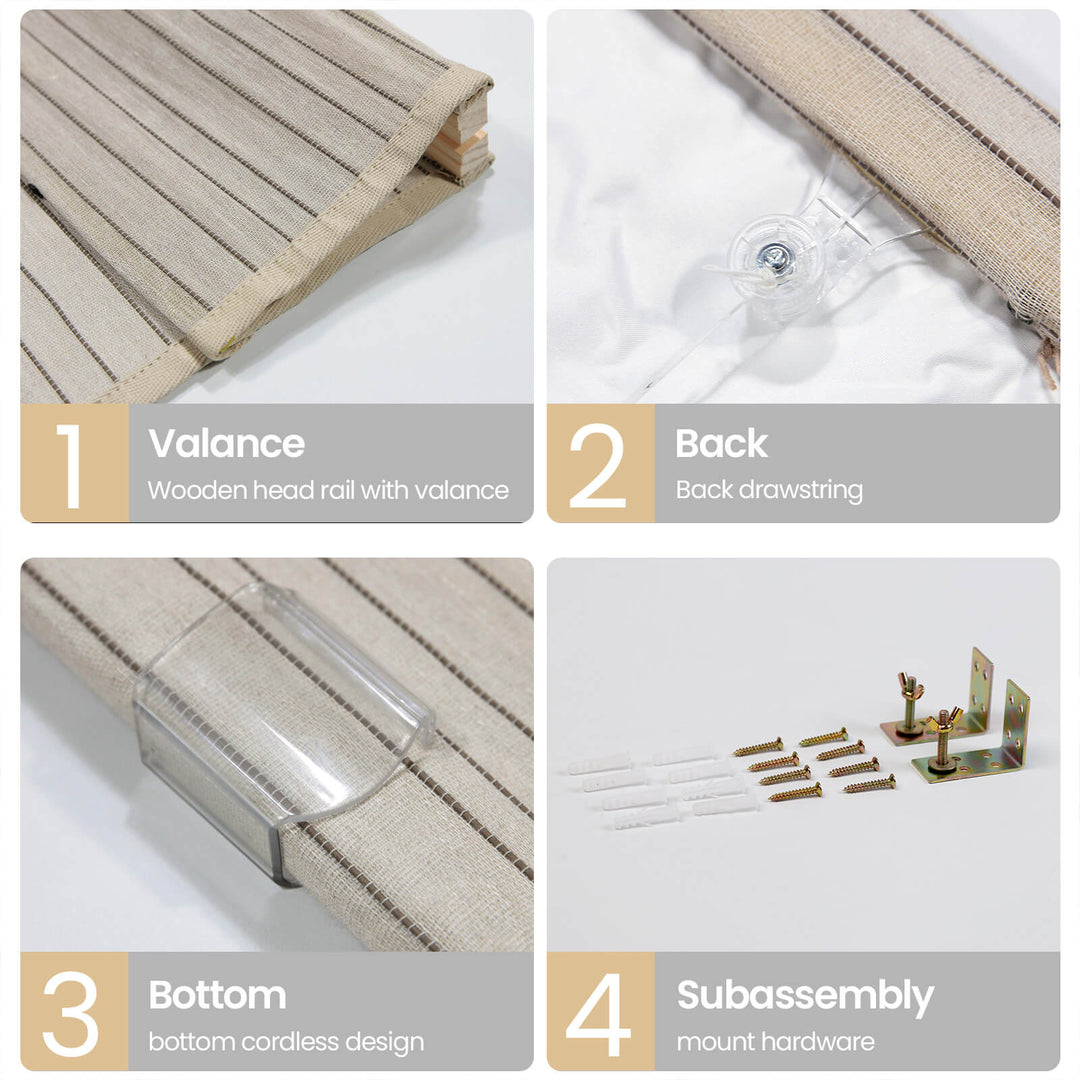 1 Valance
Wooden head rail with valance

2 Back
Back drawstring

3 Bottom
bottom cordless design

4 Subassembly
mount hardware