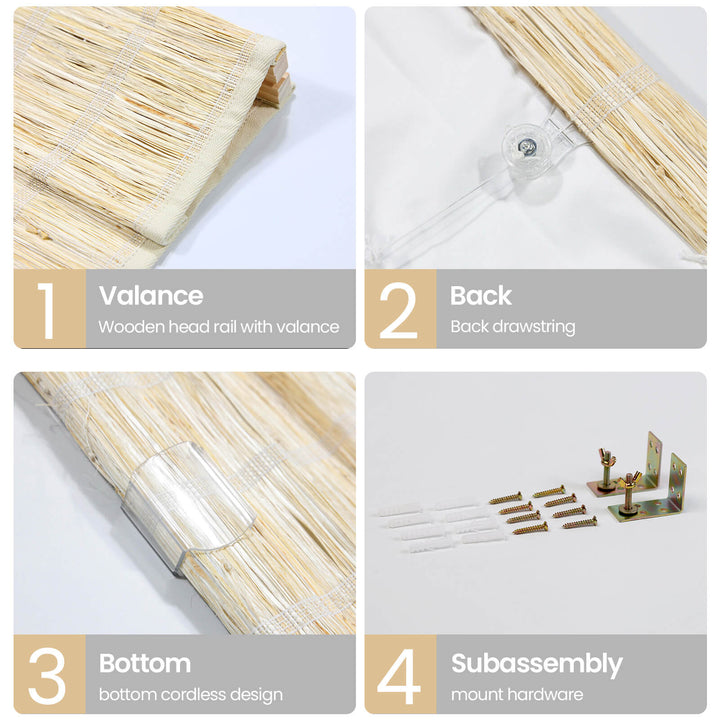 1 Valance
Wooden head rail with valance

2 Back
Back drawstring

3 Bottom
bottom cordless design

4 Subassembly
mount hardware