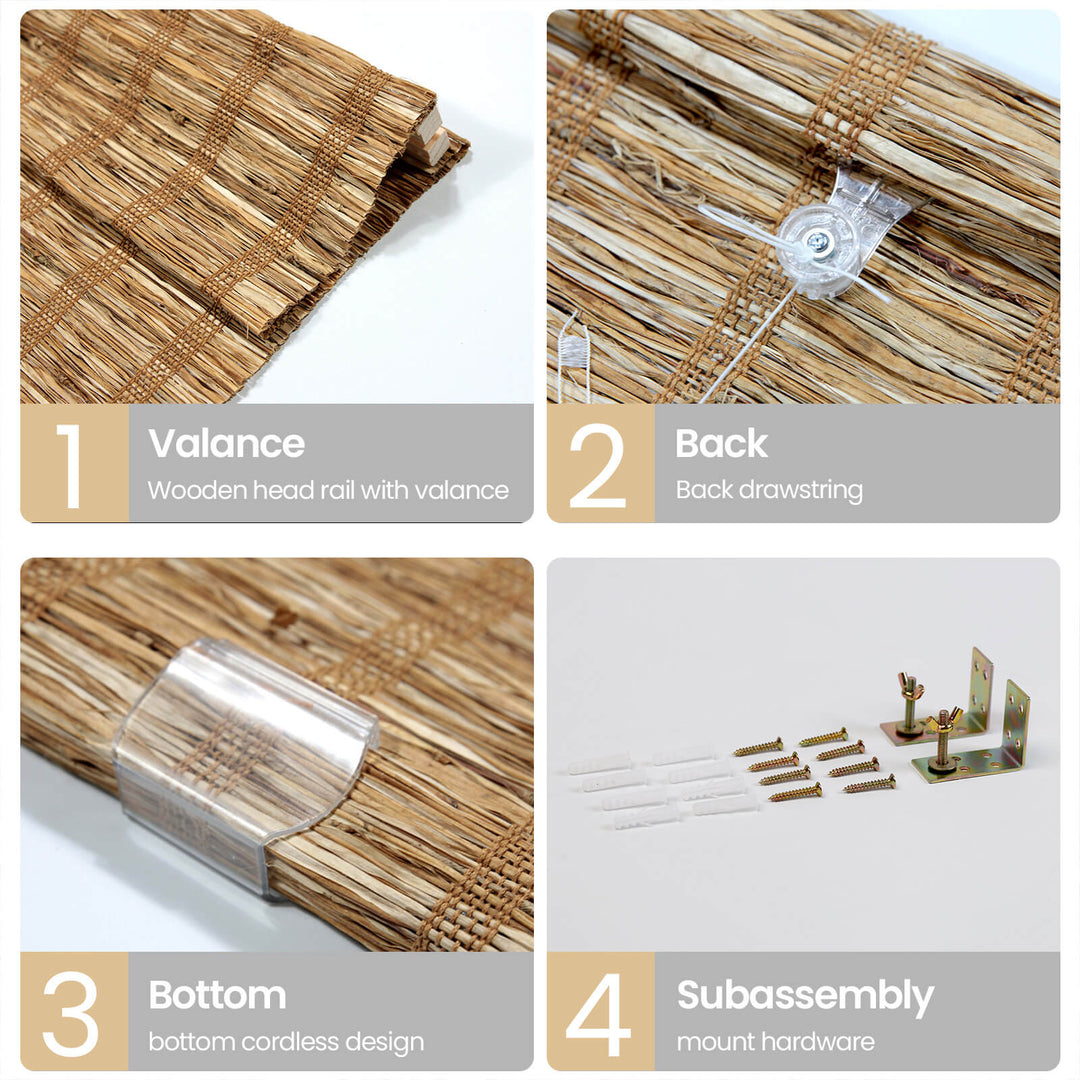 1
Valance
Wooden head rail with valance

2
Back
Back drawstring

3
Bottom
bottom cordless design

4
Subassembly
mount hardware