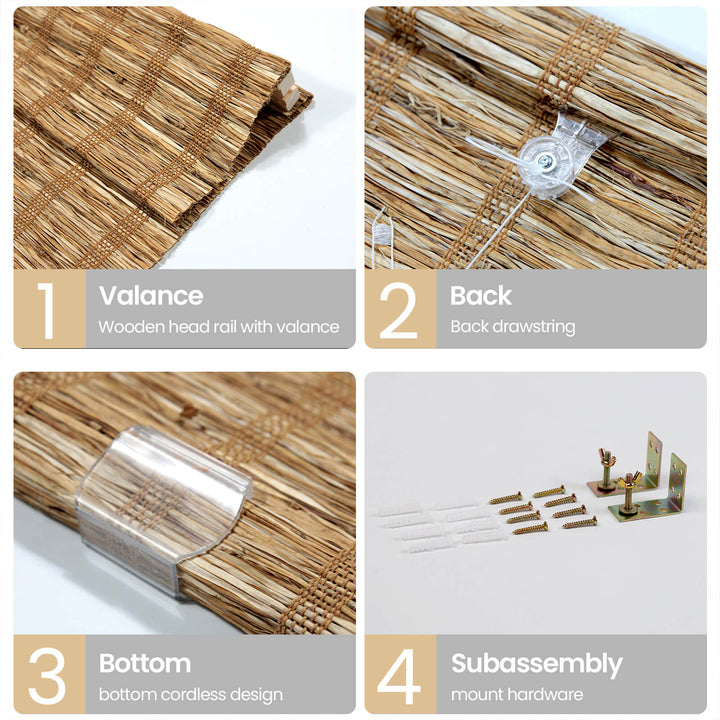 1 Valance
Wooden head rail with valance

2 Back
Back drawstring

3 Bottom
bottom cordless design

4 Subassembly
mount hardware