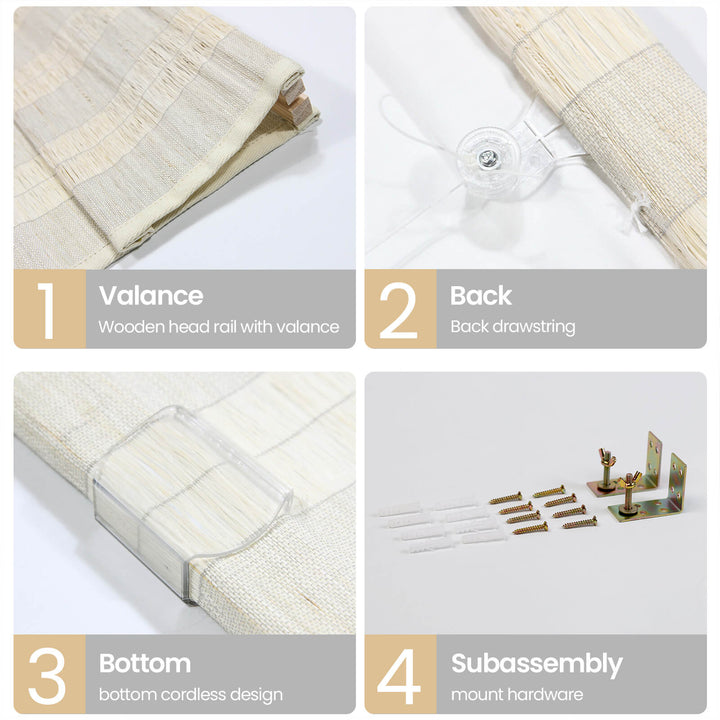 1 Valance
Wooden head rail with valance

2 Back
Back drawstring

3 Bottom
bottom cordless design

4 Subassembly
mount hardware