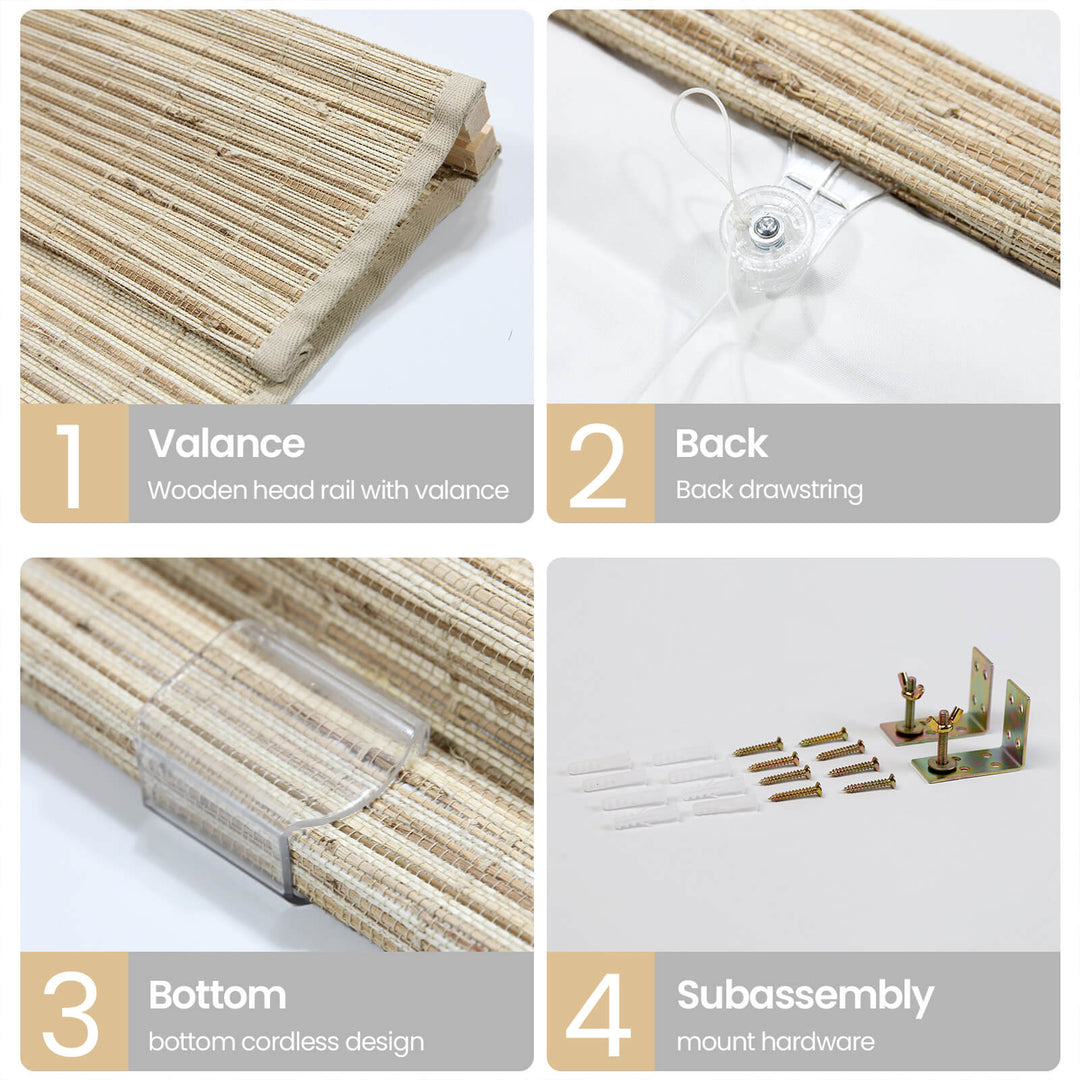 1
Valance
Wooden head rail with valance

2
Back
Back drawstring

3
Bottom
bottom cordless design

4
Subassembly
mount hardware