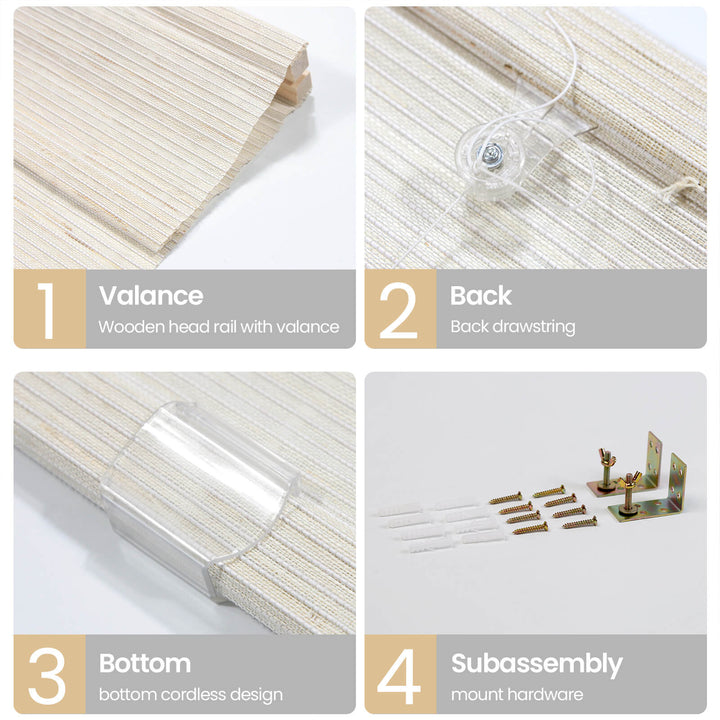 1
Valance
Wooden head rail with valance

2
Back
Back drawstring

3
Bottom
bottom cordless design

4
Subassembly
mount hardware