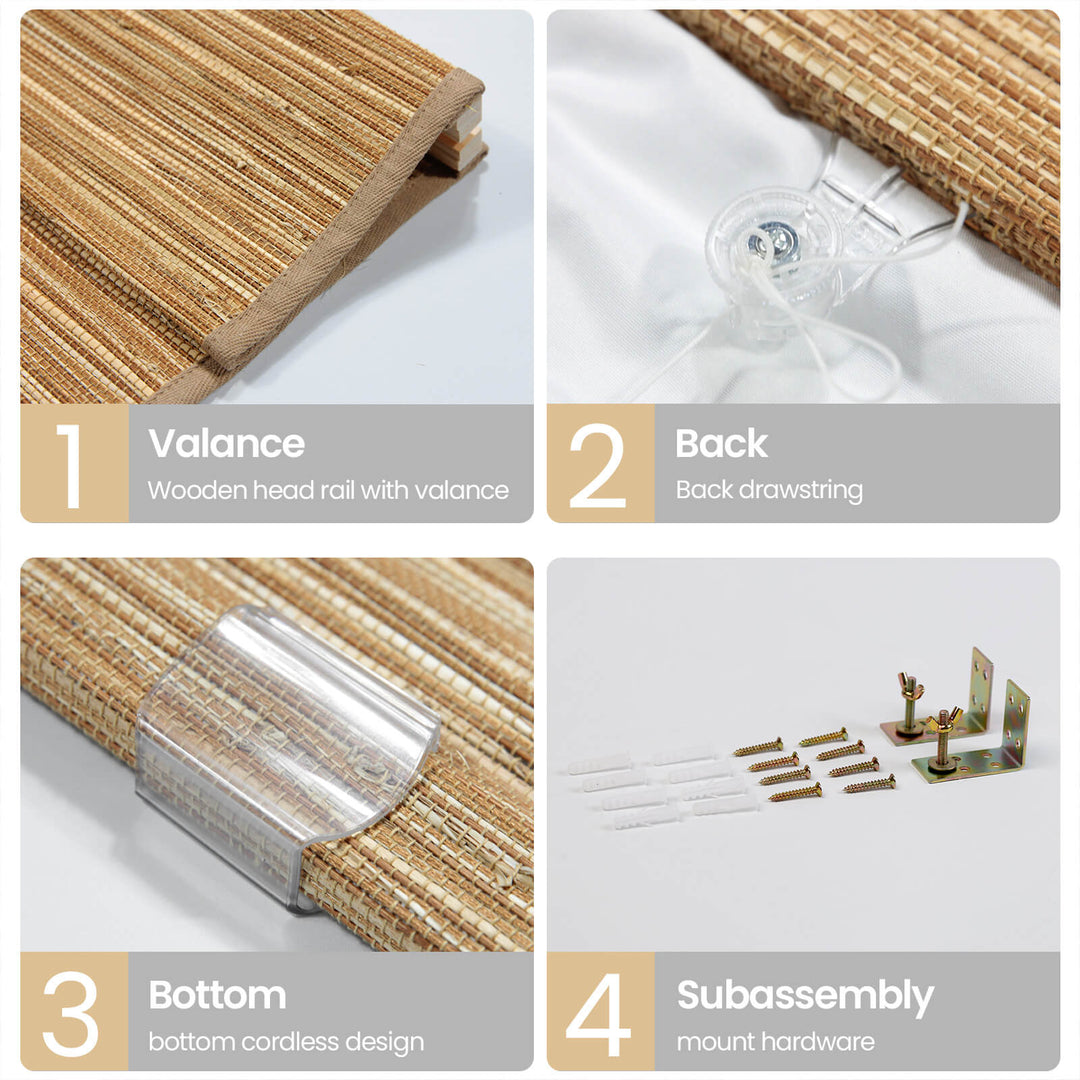 1
Valance
Wooden head rail with valance

2
Back
Back drawstring

3
Bottom
bottom cordless design

4
Subassembly
mount hardware