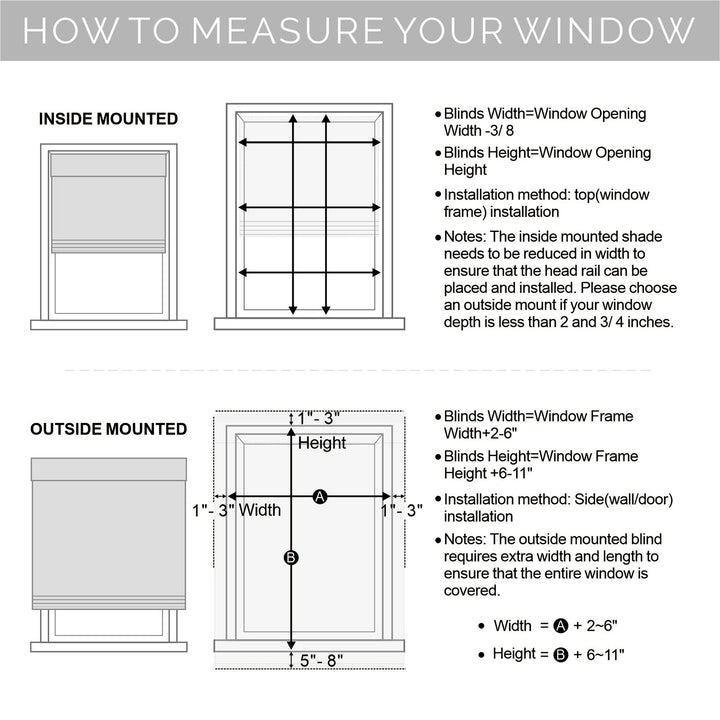 HOW TO MEASURE YOUR WINDOW

INSIDE MOUNTED

• Blinds Width=Window Opening Width -3/ 8

• Blinds Height=Window Opening Height

• Installation method: top(window frame) installation

• Notes: The inside mounted shade needs to be reduced in width to ensure that the head rail can be placed and installed. Please choose an outside mount if your window depth is less than 2 and 3/ 4 inches.

OUTSIDE MOUNTED

1"- 3"
Height
1"- 3" Width
A
1"- 3"
B
5"- 8"

• Blinds Width=Window Frame Width+2-6"

• Blinds Height=Window Frame Height +6-11"

• Installation method: Side(wall/door) installation

• Notes: The outside mounted blind requires extra width and length to ensure that the entire window is covered.

• Width = A + 2~6"

• Height = B + 6~11"