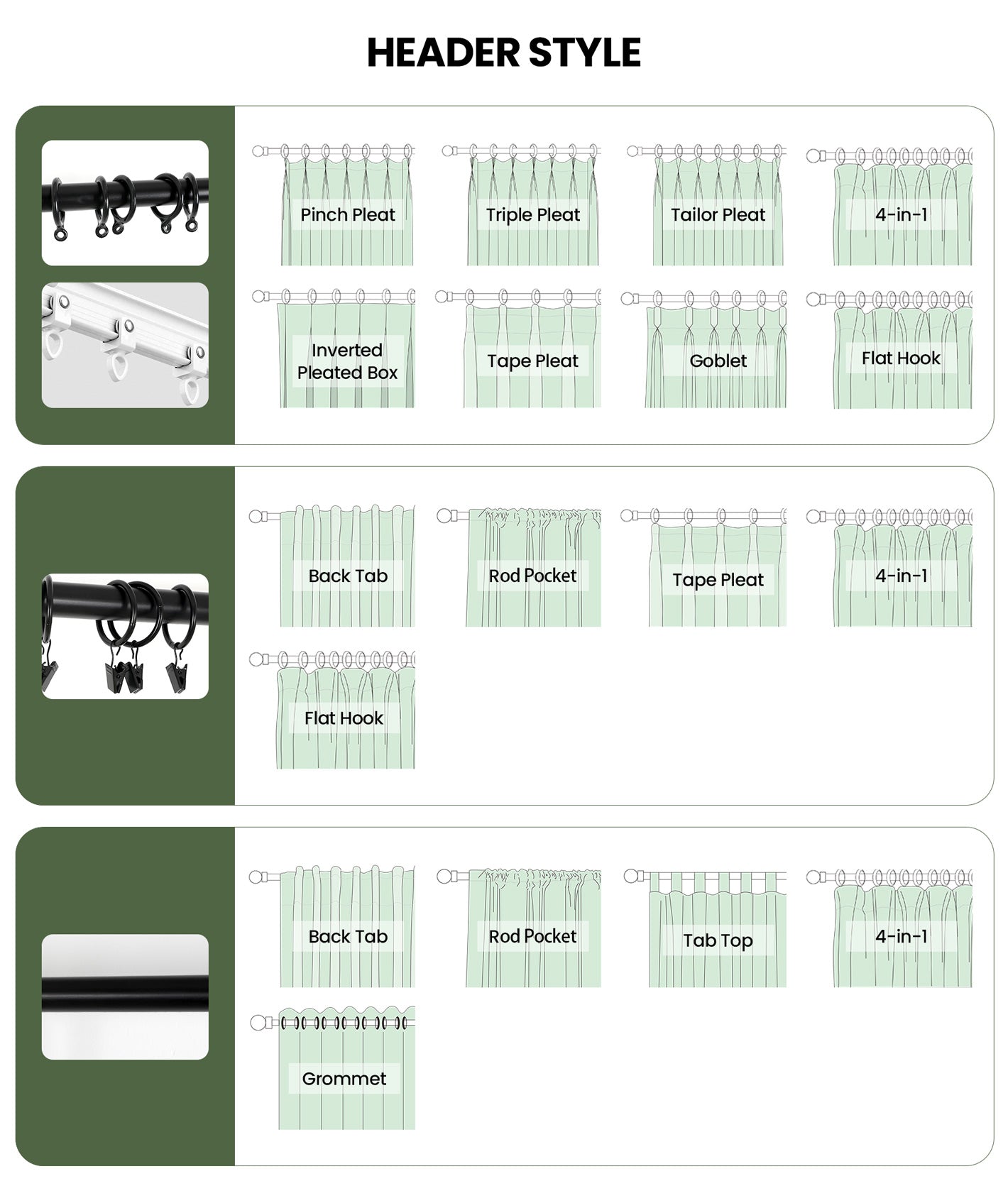 HEADER STYLE

Pinch Pleat

Triple Pleat

Tailor Pleat

4-in-1

Inverted Pleated Box

Tape Pleat

Goblet

Flat Hook

Back Tab

Rod Pocket

Tape Pleat

4-in-1

Flat Hook

Back Tab

Rod Pocket

Tab Top

4-in-1

Grommet