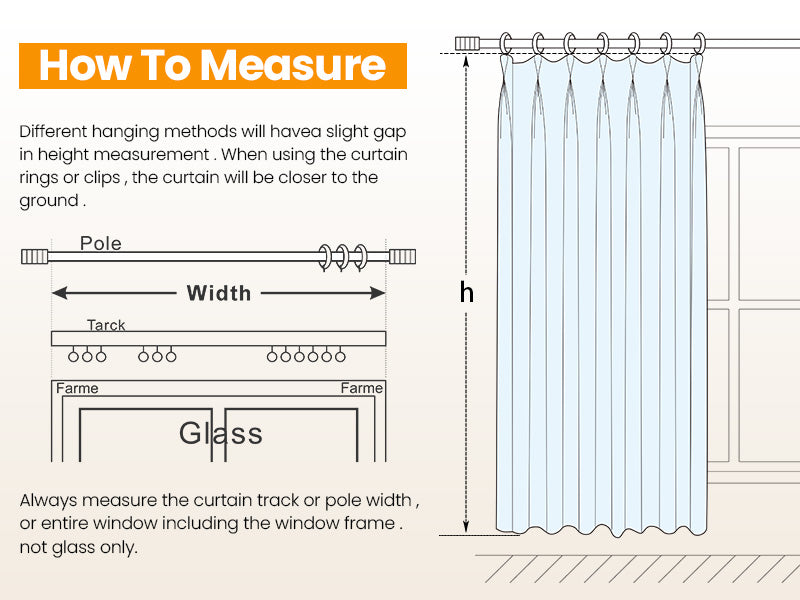 How To Measure

Different hanging methods will havea slight gap in height measurement . When using the curtain rings or clips , the curtain will be closer to the ground .

Pole

Width

Tarck

Farme

Farme

Glass

Always measure the curtain track or pole width , or entire window including the window frame . not glass only.

h