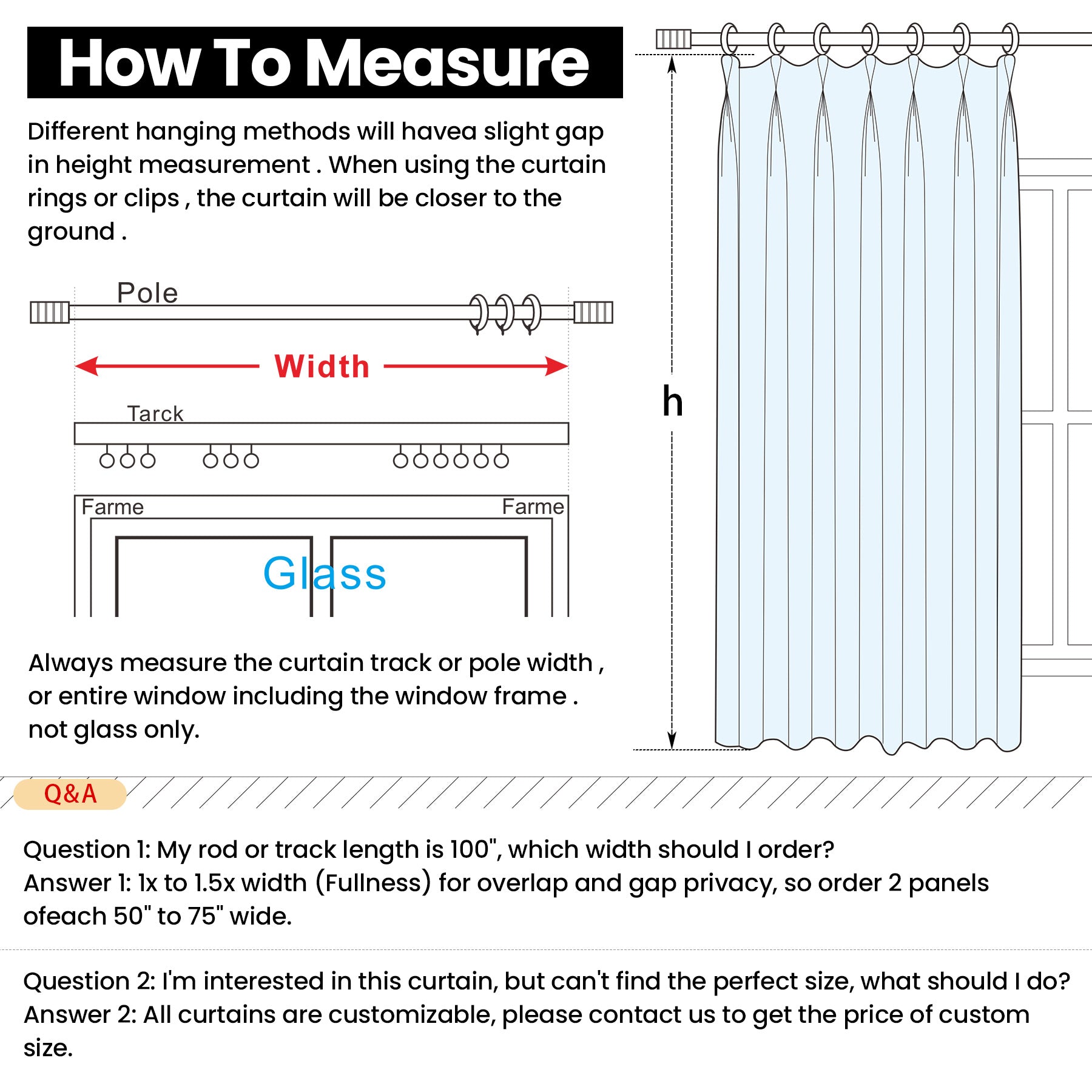 How To Measure

Different hanging methods will havea slight gap in height measurement . When using the curtain rings or clips , the curtain will be closer to the ground .

Pole

Width

Tarck

Farme

Farme

Glass

Always measure the curtain track or pole width , or entire window including the window frame . not glass only.

h

Q&A

Question 1: My rod or track length is 100", which width should I order?
Answer 1: 1x to 1.5x width (Fullness) for overlap and gap privacy, so order 2 panels ofeach 50" to 75" wide.

Question 2: I'm interested in this curtain, but can't find the perfect size, what should I do?
Answer 2: All curtains are customizable, please contact us to get the price of custom size.