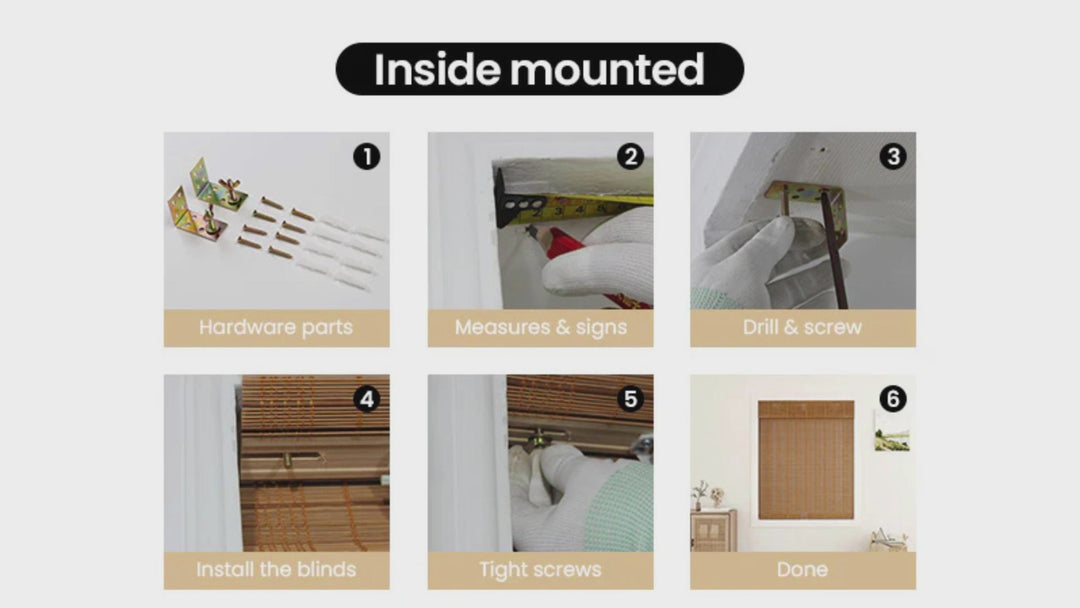 Inside mounted

1
Hardware parts

2
Measures & signs

3
Drill & screw

4
Install the blinds

5
Tight screws

6
Done