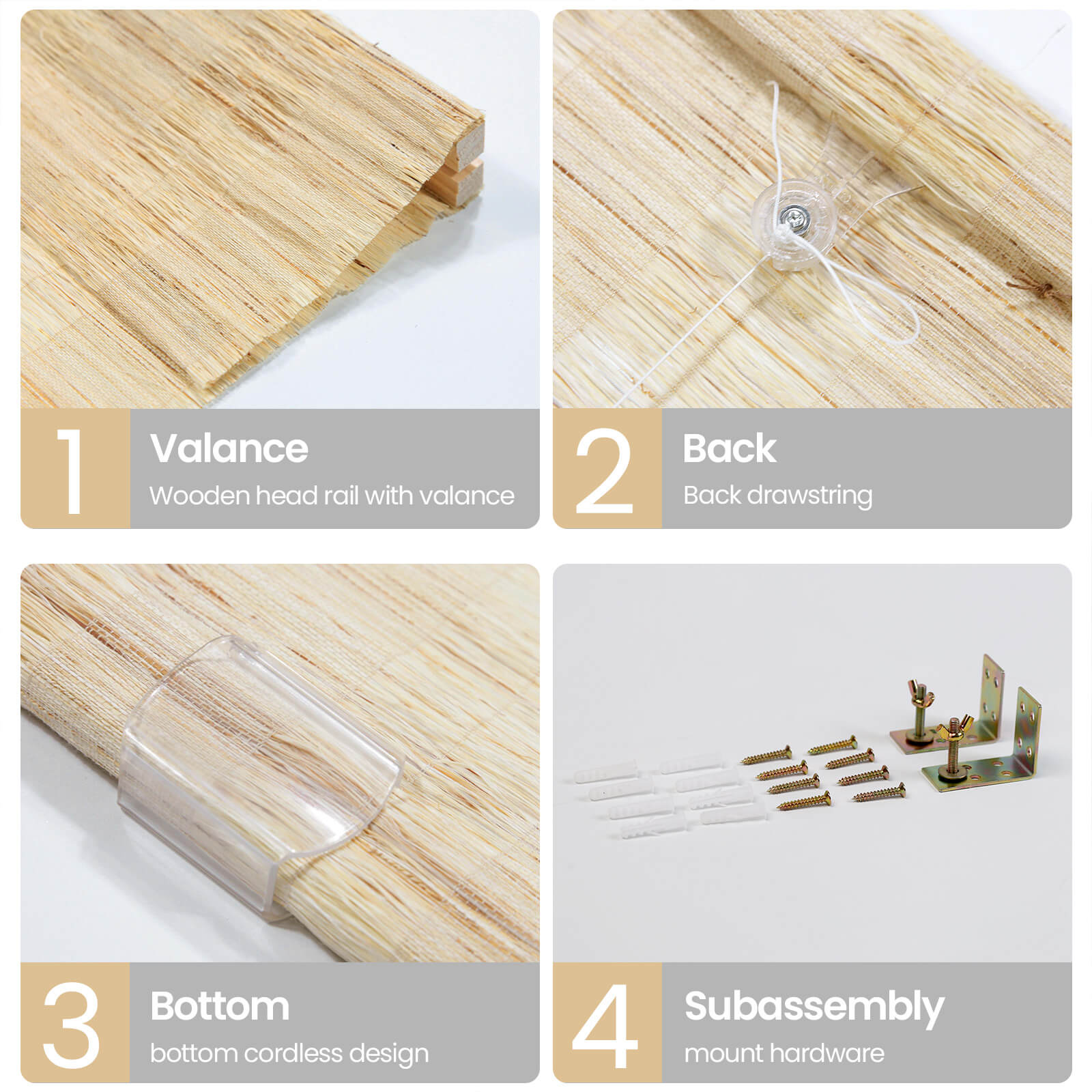 1 Valance
Wooden head rail with valance

2 Back
Back drawstring

3 Bottom
bottom cordless design

4 Subassembly
mount hardware