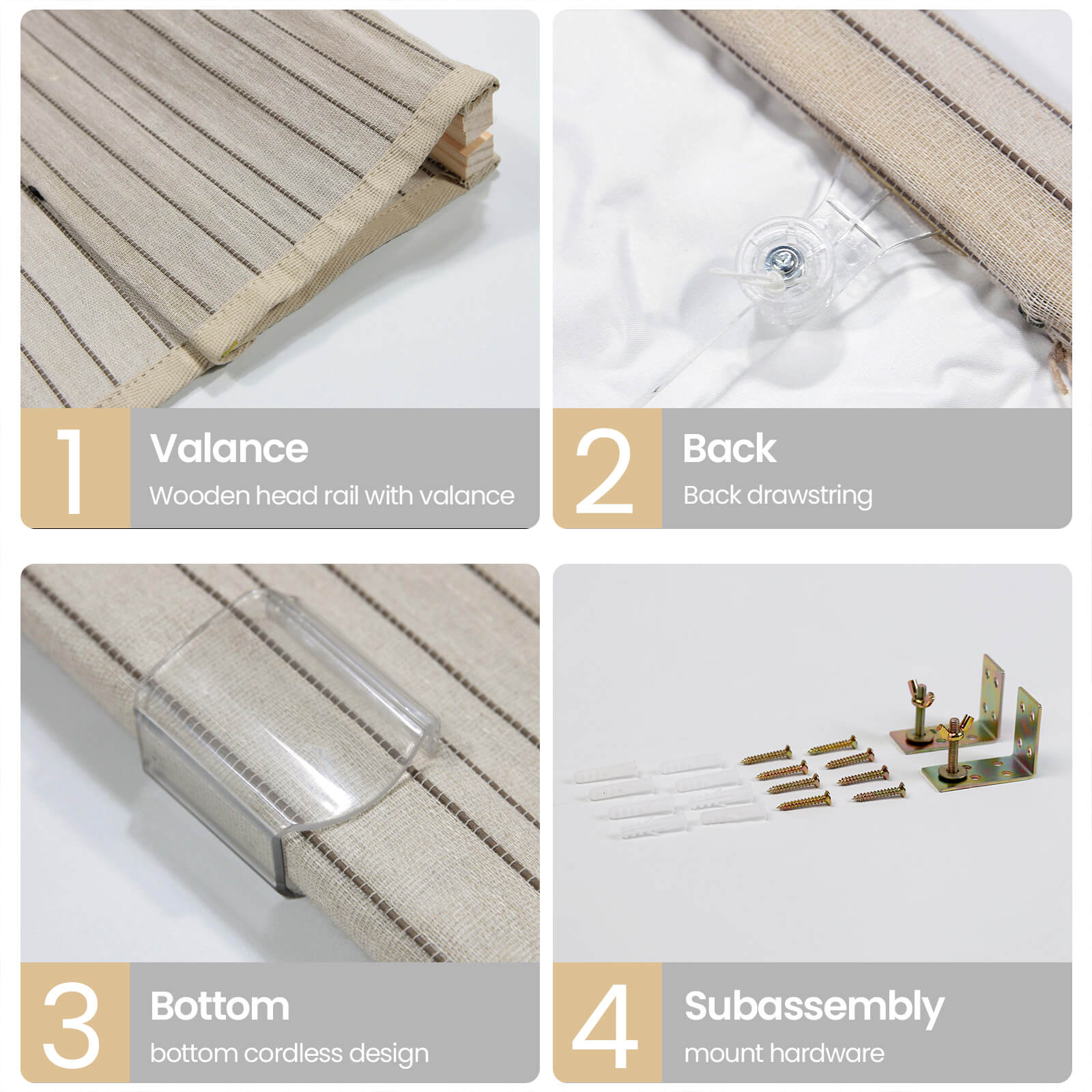 1
Valance
Wooden head rail with valance

2
Back
Back drawstring

3
Bottom
bottom cordless design

4
Subassembly
mount hardware