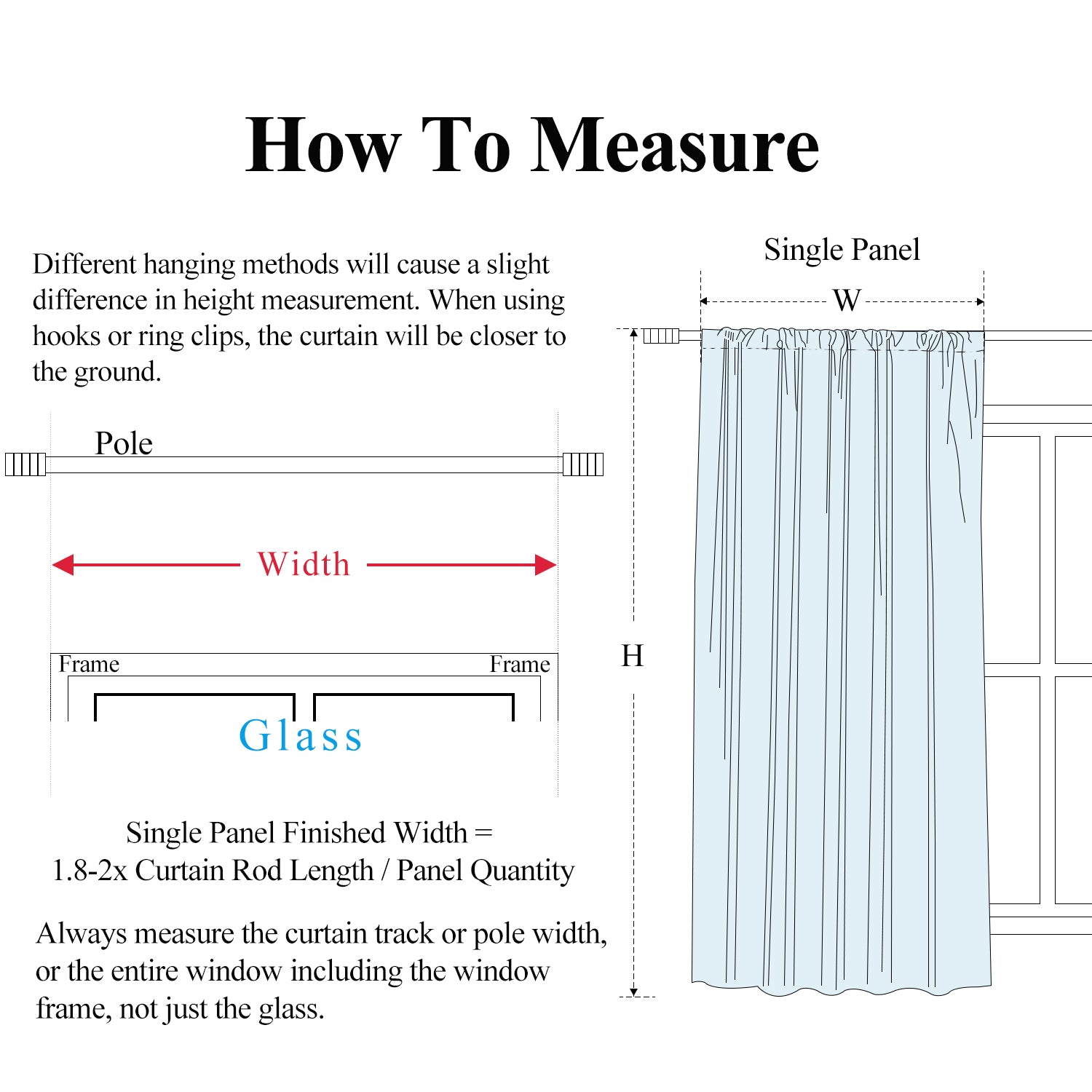 How To Measure

Different hanging methods will cause a slight difference in height measurement. When using hooks or ring clips, the curtain will be closer to the ground.

Pole

Width

Frame

Frame

Glass

Single Panel Finished Width = 1.8-2x Curtain Rod Length / Panel Quantity

Always measure the curtain track or pole width, or the entire window including the window frame, not just the glass.

Single Panel

W

H