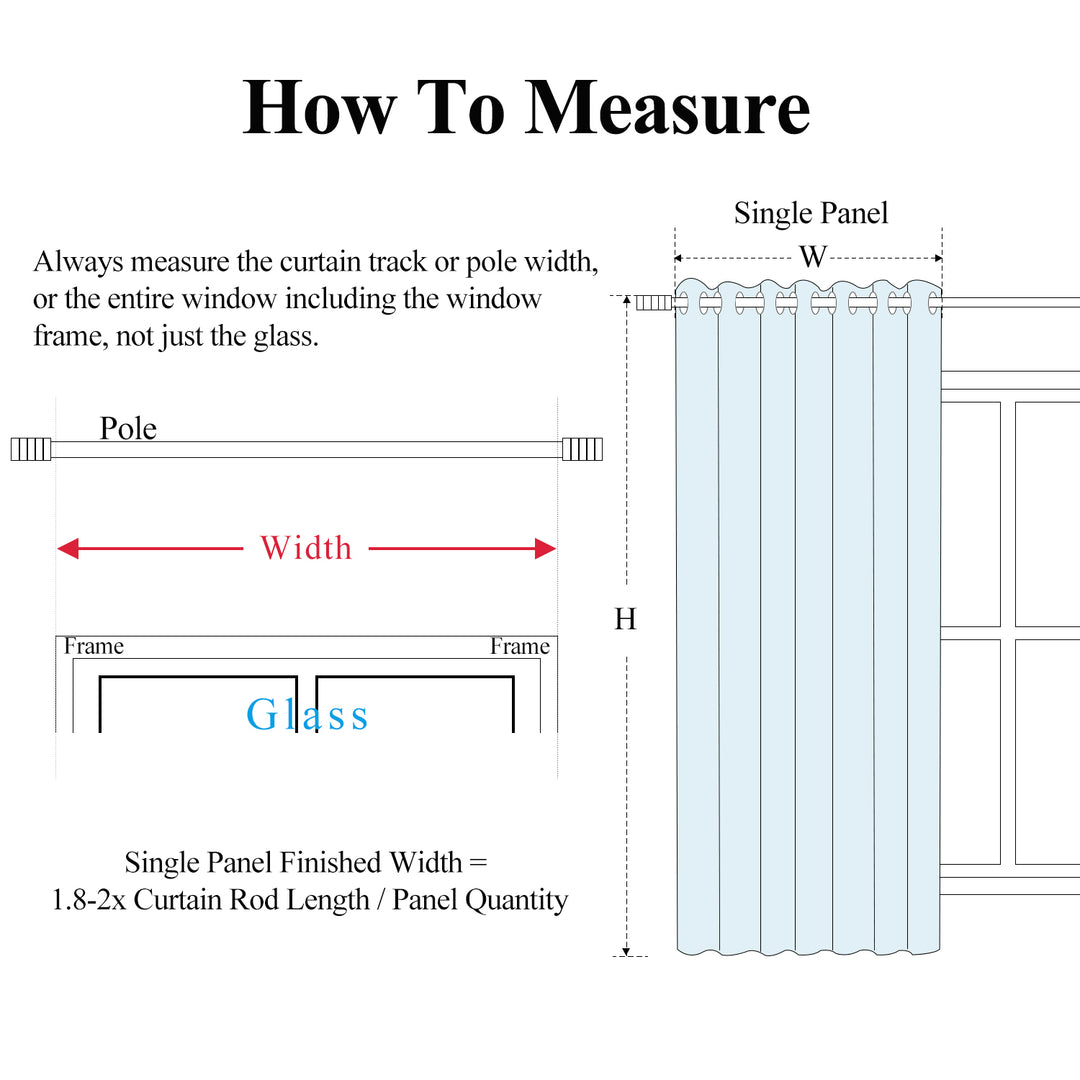 How To Measure

Always measure the curtain track or pole width, or the entire window including the window frame, not just the glass.

Pole

Width

Frame

Frame

Glass

Single Panel Finished Width = 1.8-2x Curtain Rod Length / Panel Quantity

Single Panel

W

H