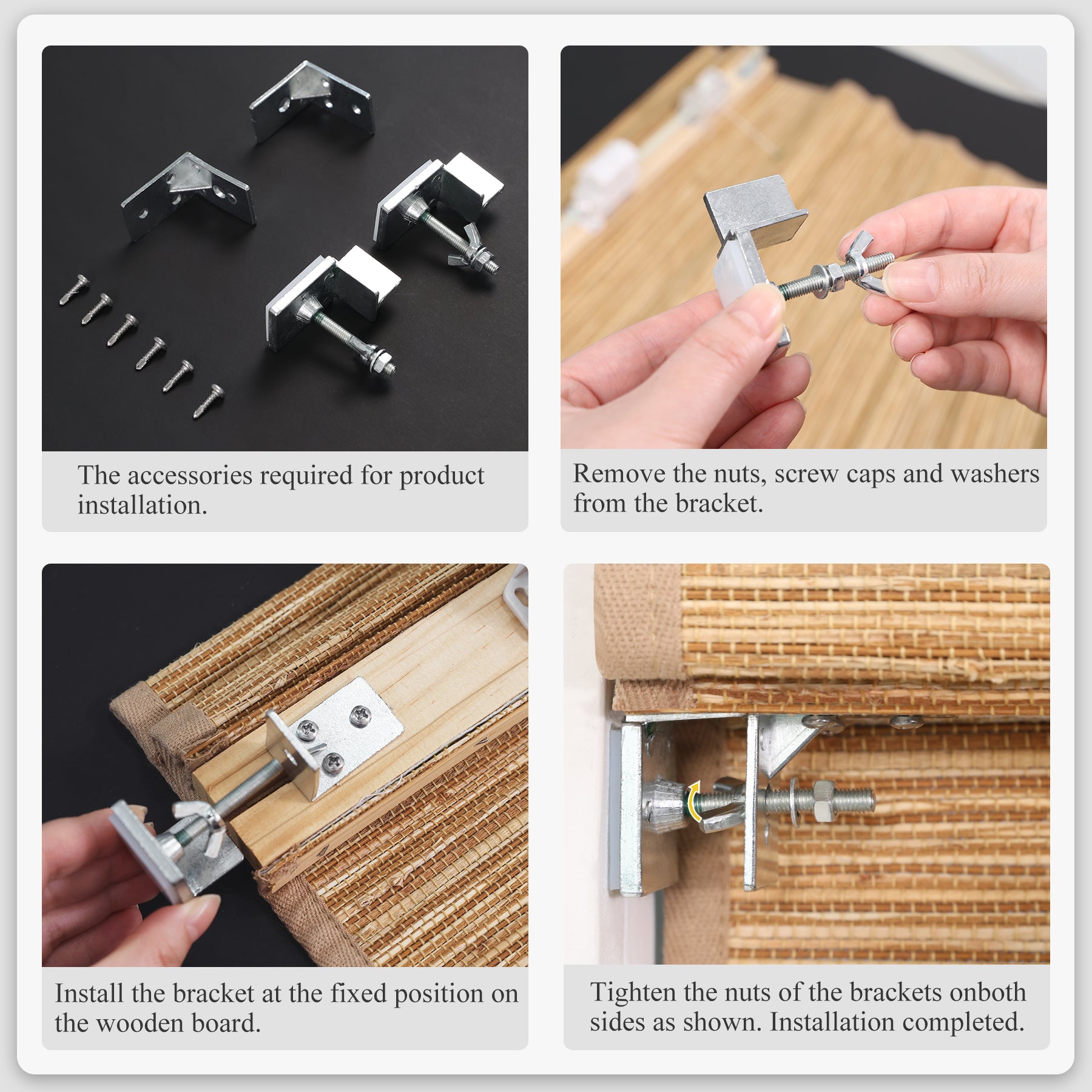 The accessories required for product installation.

Remove the nuts, screw caps and washers from the bracket.

Install the bracket at the fixed position on the wooden board.

Tighten the nuts of the brackets onboth sides as shown. Installation completed.